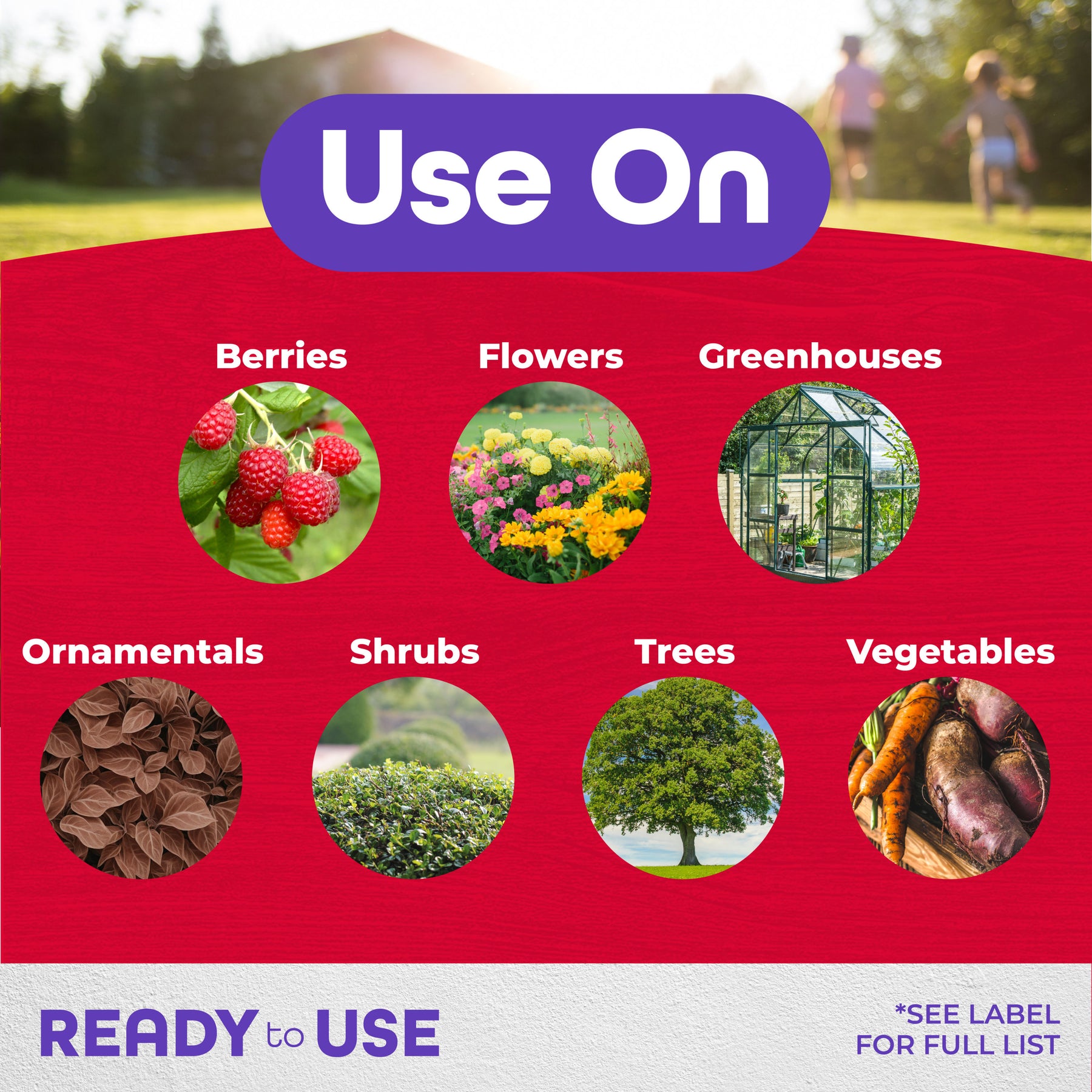 Use On

Berries

Flowers

Greenhouses

Ornamentals

Shrubs

Trees

Vegetables

READY to USE

*SEE LABEL FOR FULL LIST