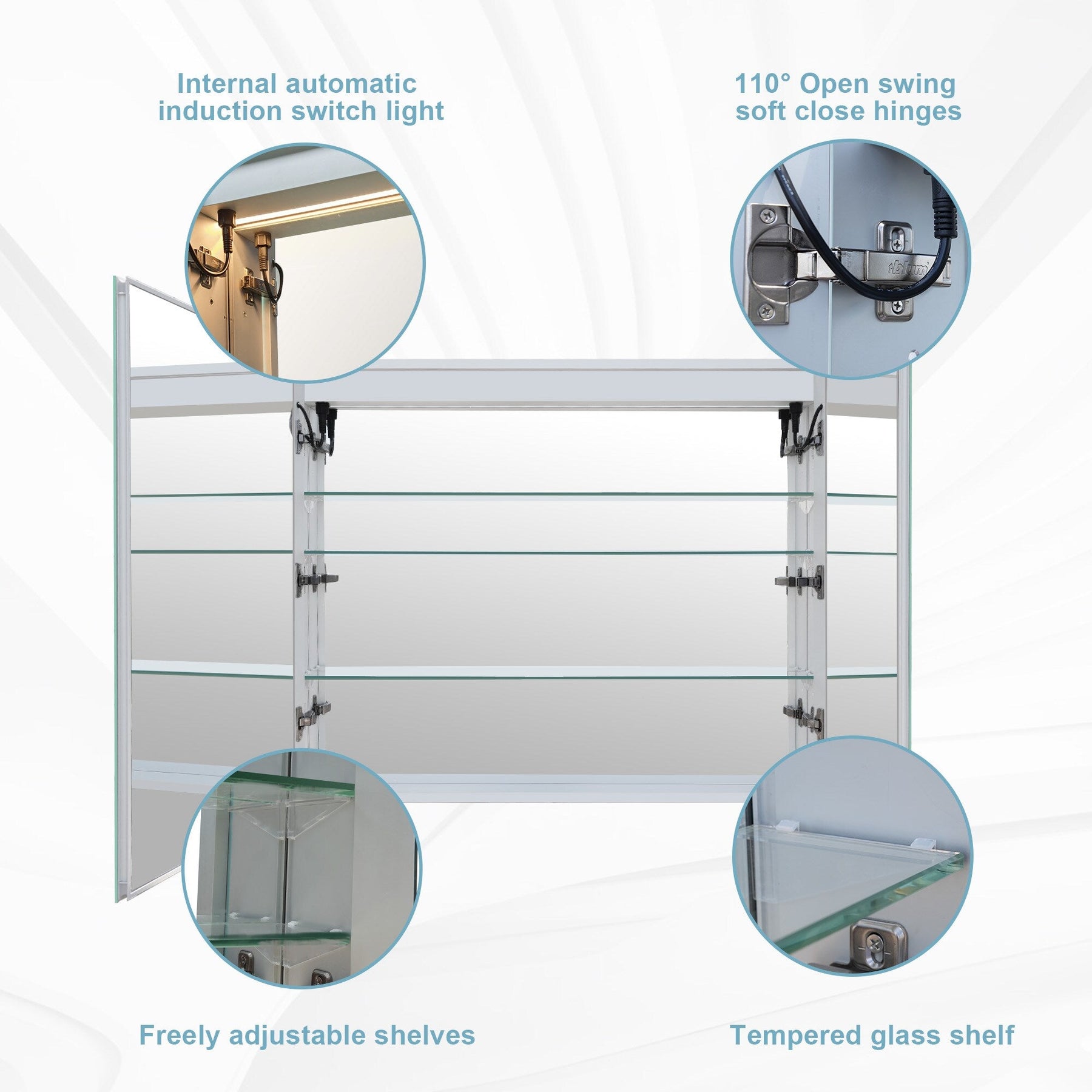 Internal automatic induction switch light

110° Open swing soft close hinges

blum

Freely adjustable shelves

Tempered glass shelf