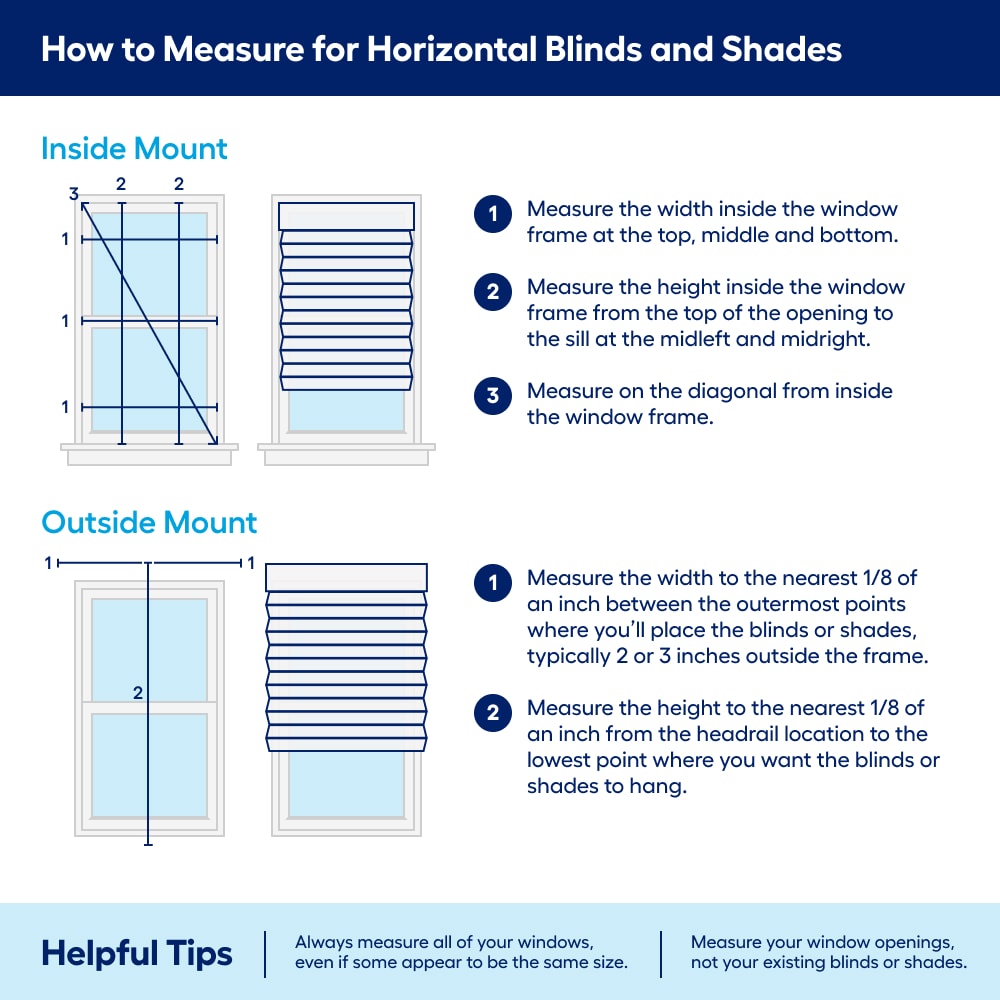 How to Measure for Horizontal Blinds and Shades

Inside Mount

3 2 2
1
1
1

1 Measure the width inside the window frame at the top, middle and bottom.

2 Measure the height inside the window frame from the top of the opening to the sill at the midleft and midright.

3 Measure on the diagonal from inside the window frame.

Outside Mount

1 1
2

1 Measure the width to the nearest 1/8 of an inch between the outermost points where you'll place the blinds or shades, typically 2 or 3 inches outside the frame.

2 Measure the height to the nearest 1/8 of an inch from the headrail location to the lowest point where you want the blinds or shades to hang.

Helpful Tips

Always measure all of your windows, even if some appear to be the same size.

Measure your window openings, not your existing blinds or shades.