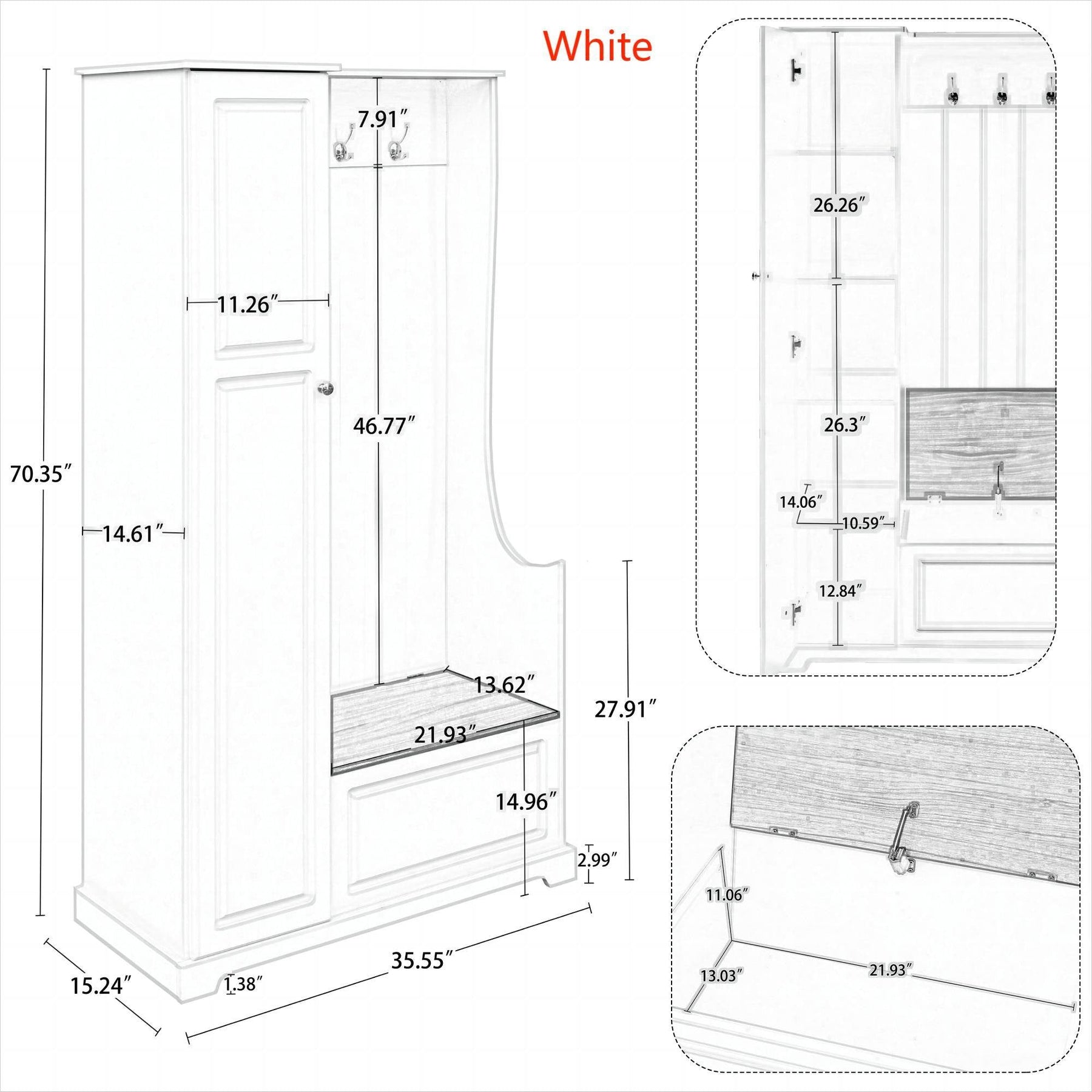 White

7.91″

11.26″

46.77″

70.35″

14.61″

13.62″

21.93″

27.91″

14.96″

2.99″

35.55″

15.24″

1.38″

26.26″

26.3″

14.06″

10.59″

12.84″

11.06″

13.03″

21.93″