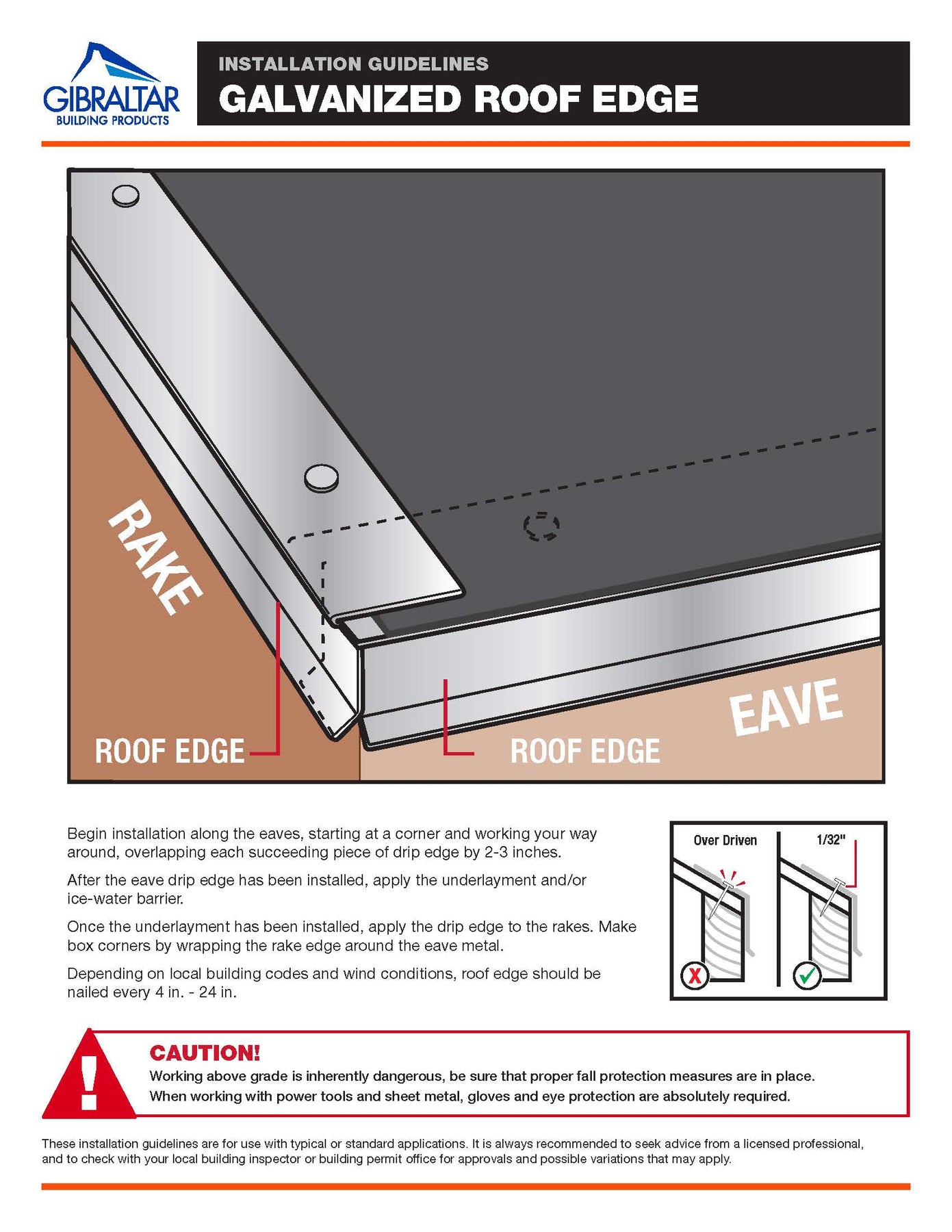 GIBRALTAR
BUILDING PRODUCTS

INSTALLATION GUIDELINES
GALVANIZED ROOF EDGE

RAKE

ROOF EDGE

ROOF EDGE

EAVE

Begin installation along the eaves, starting at a corner and working your way around, overlapping each succeeding piece of drip edge by 2-3 inches.

After the eave drip edge has been installed, apply the underlayment and/or ice-water barrier.

Once the underlayment has been installed, apply the drip edge to the rakes. Make box corners by wrapping the rake edge around the eave metal.

Depending on local building codes and wind conditions, roof edge should be nailed every 4 in. - 24 in.

Over Driven

1/32"

CAUTION!
Working above grade is inherently dangerous, be sure that proper fall protection measures are in place.
When working with power tools and sheet metal, gloves and eye protection are absolutely required.

These installation guidelines are for use with typical or standard applications. It is always recommended to seek advice from a licensed professional, and to check with your local building inspector or building permit office for approvals and possible variations that may apply.