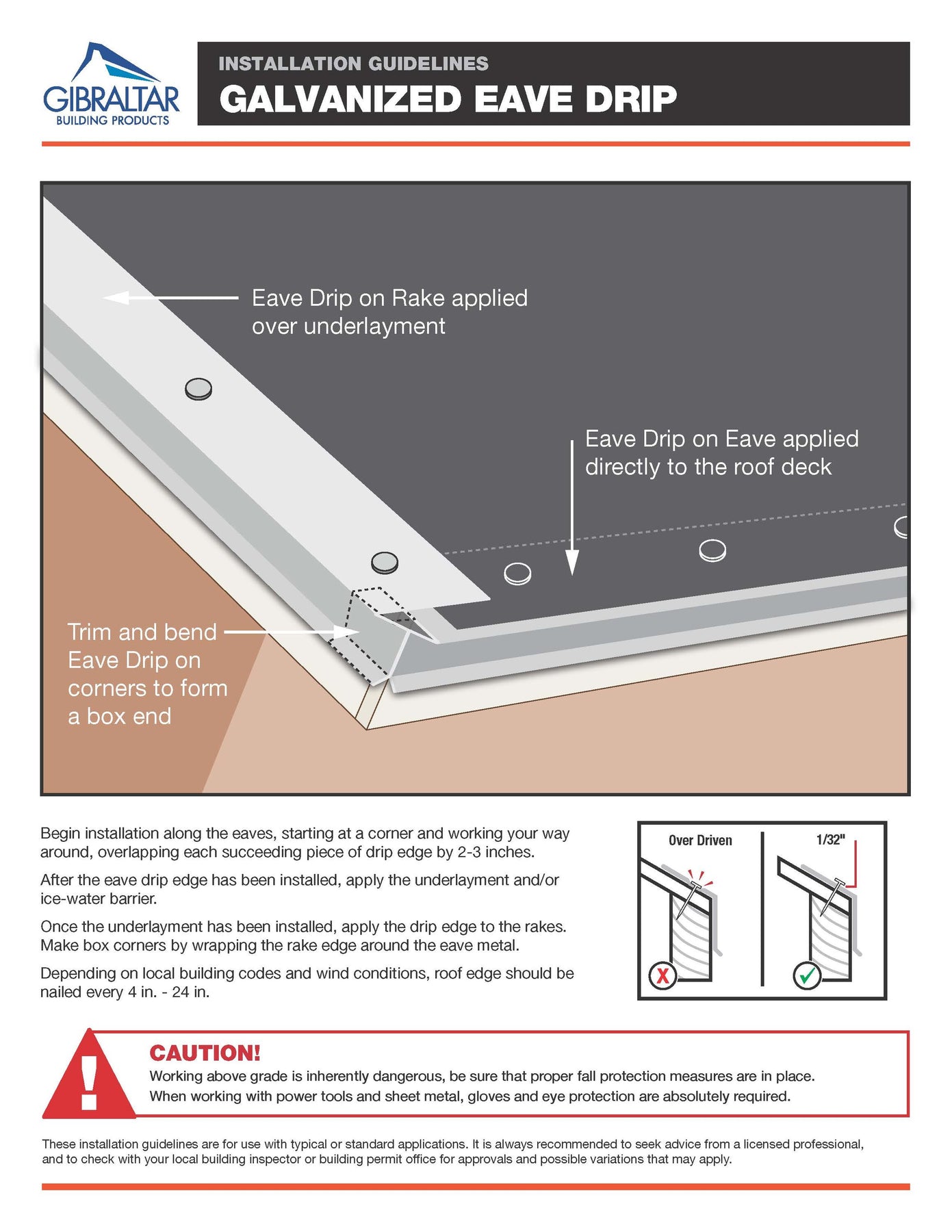 GIBRALTAR
BUILDING PRODUCTS

INSTALLATION GUIDELINES
GALVANIZED EAVE DRIP

Eave Drip on Rake applied over underlayment

Eave Drip on Eave applied directly to the roof deck

Trim and bend Eave Drip on corners to form a box end

Begin installation along the eaves, starting at a corner and working your way around, overlapping each succeeding piece of drip edge by 2-3 inches.

After the eave drip edge has been installed, apply the underlayment and/or ice-water barrier.

Once the underlayment has been installed, apply the drip edge to the rakes. Make box corners by wrapping the rake edge around the eave metal.

Depending on local building codes and wind conditions, roof edge should be nailed every 4 in. - 24 in.

Over Driven

1/32"

CAUTION!
Working above grade is inherently dangerous, be sure that proper fall protection measures are in place.
When working with power tools and sheet metal, gloves and eye protection are absolutely required.

These installation guidelines are for use with typical or standard applications. It is always recommended to seek advice from a licensed professional, and to check with your local building inspector or building permit office for approvals and possible variations that may apply.