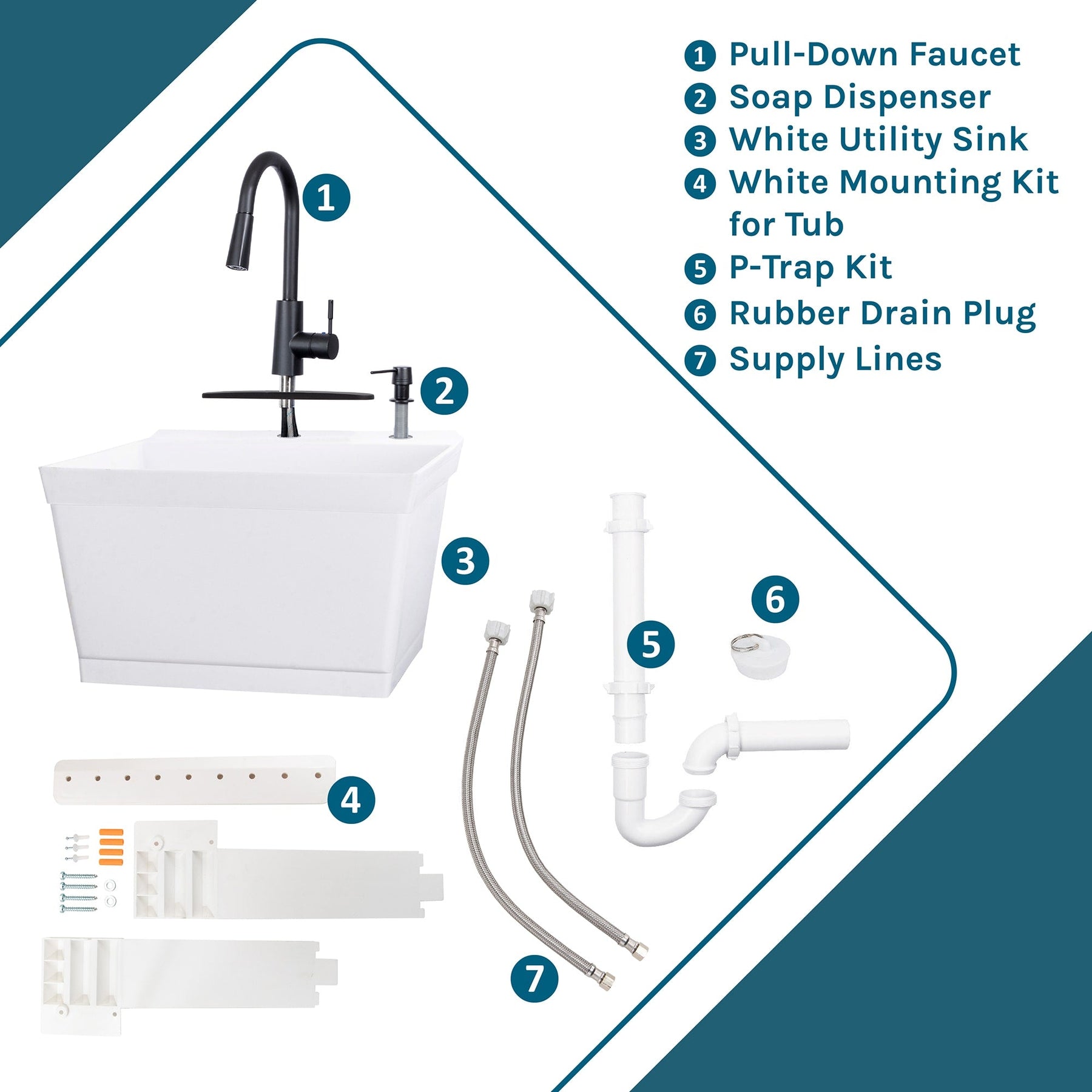 1 Pull-Down Faucet
2 Soap Dispenser
3 White Utility Sink
4 White Mounting Kit for Tub
5 P-Trap Kit
6 Rubber Drain Plug
7 Supply Lines

1
2
3
4
5
6
7