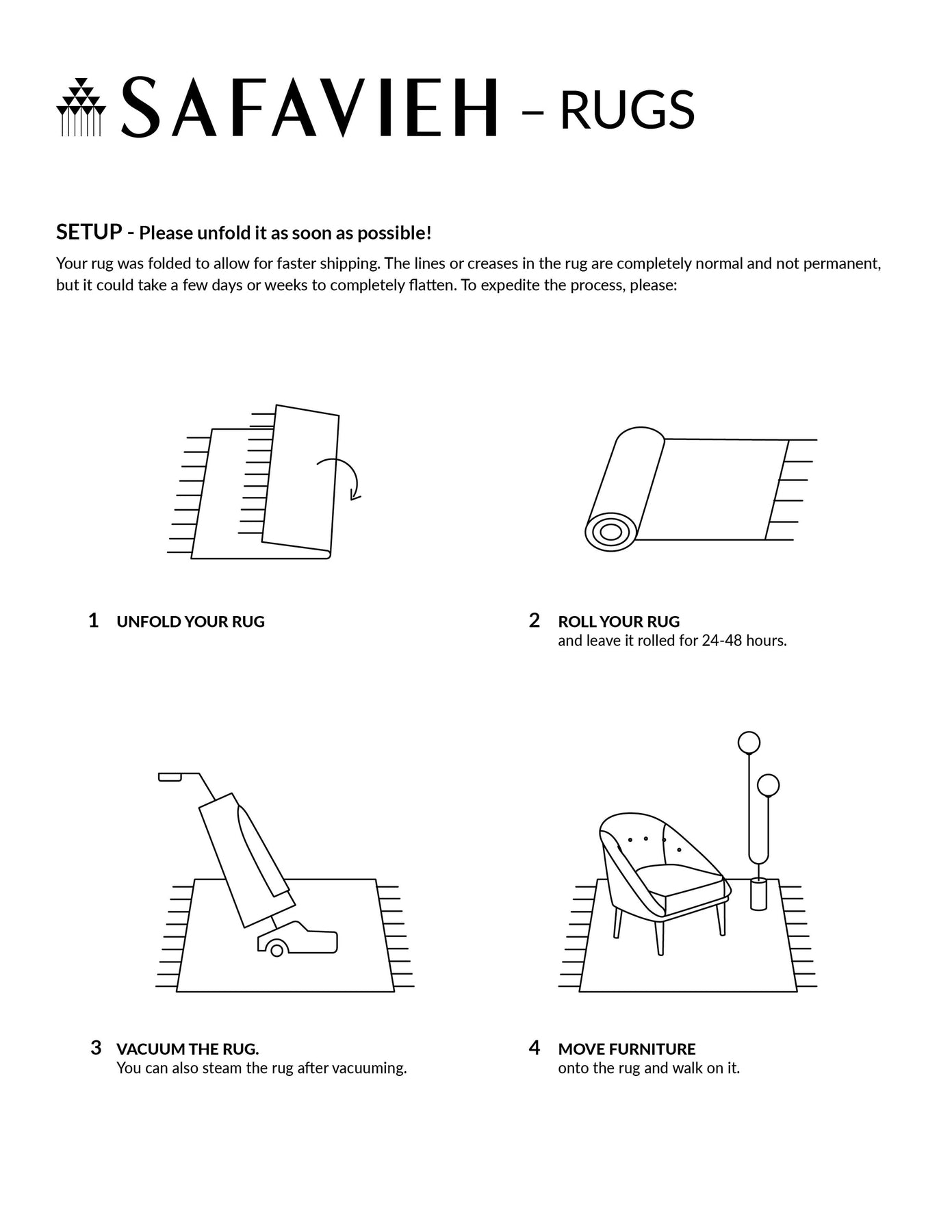 SAFAVIEH – RUGS

SETUP - Please unfold it as soon as possible!

Your rug was folded to allow for faster shipping. The lines or creases in the rug are completely normal and not permanent, but it could take a few days or weeks to completely flatten. To expedite the process, please:

1 UNFOLD YOUR RUG

2 ROLL YOUR RUG
and leave it rolled for 24-48 hours.

3 VACUUM THE RUG.
You can also steam the rug after vacuuming.

4 MOVE FURNITURE
onto the rug and walk on it.