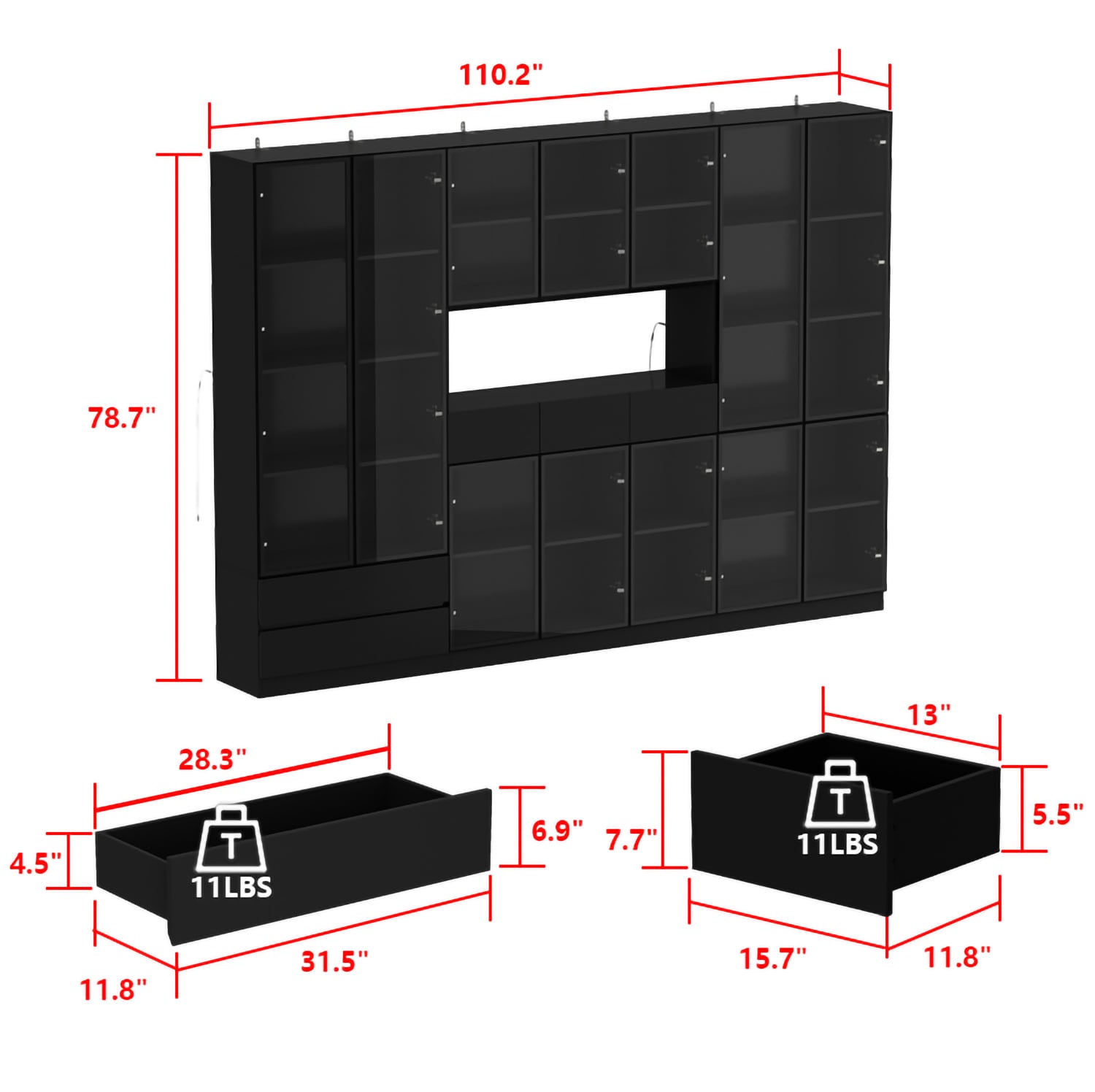 110.2"

78.7"

28.3"

4.5"

T
11LBS

6.9"

31.5"

11.8"

13"

7.7"

T
11LBS

5.5"

15.7"

11.8"