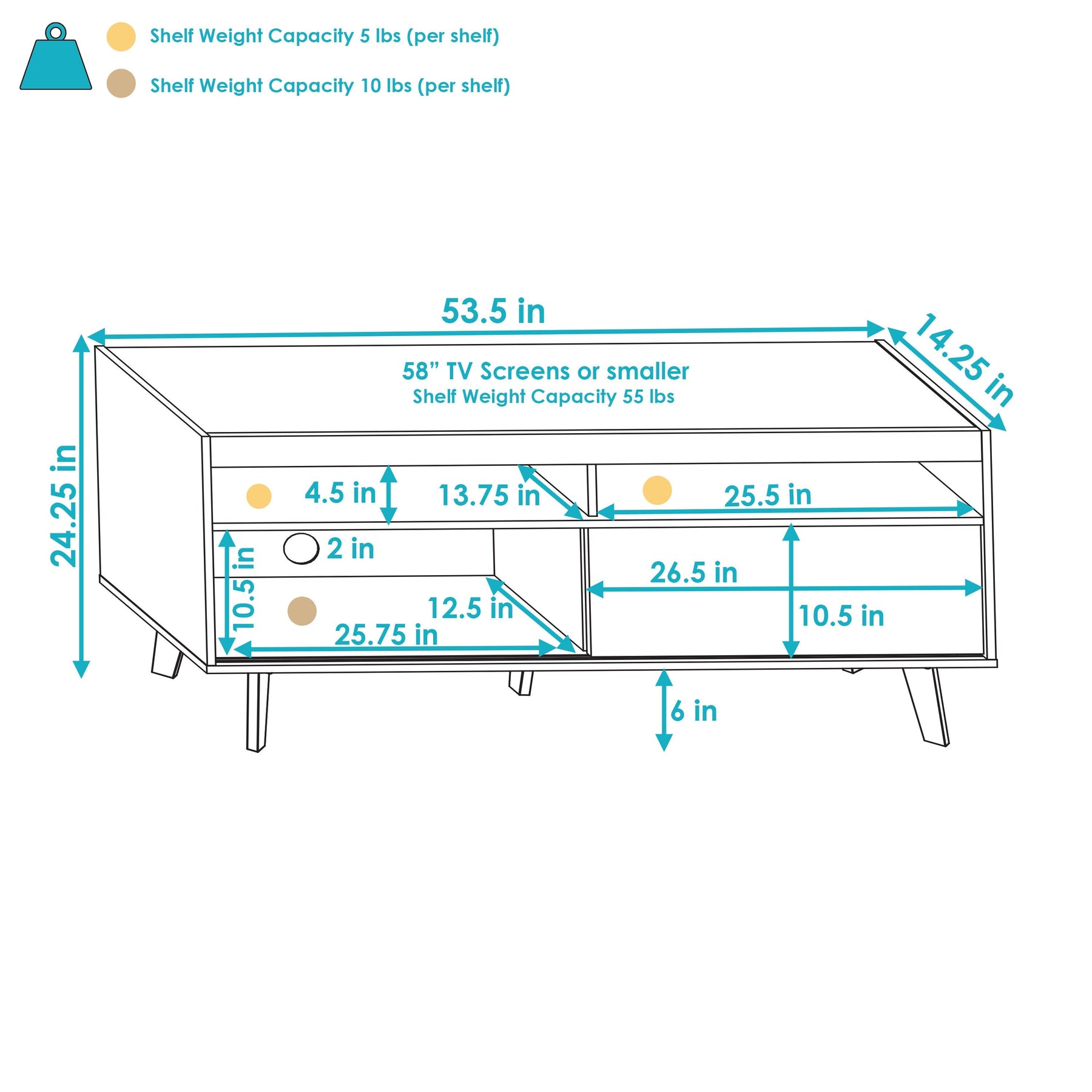 Shelf Weight Capacity 5 lbs (per shelf)

Shelf Weight Capacity 10 lbs (per shelf)

53.5 in

14.25 in

58” TV Screens or smaller
Shelf Weight Capacity 55 lbs

24.25 in

4.5 in

13.75 in

25.5 in

2 in

10.5 in

26.5 in

12.5 in

25.75 in

10.5 in

6 in