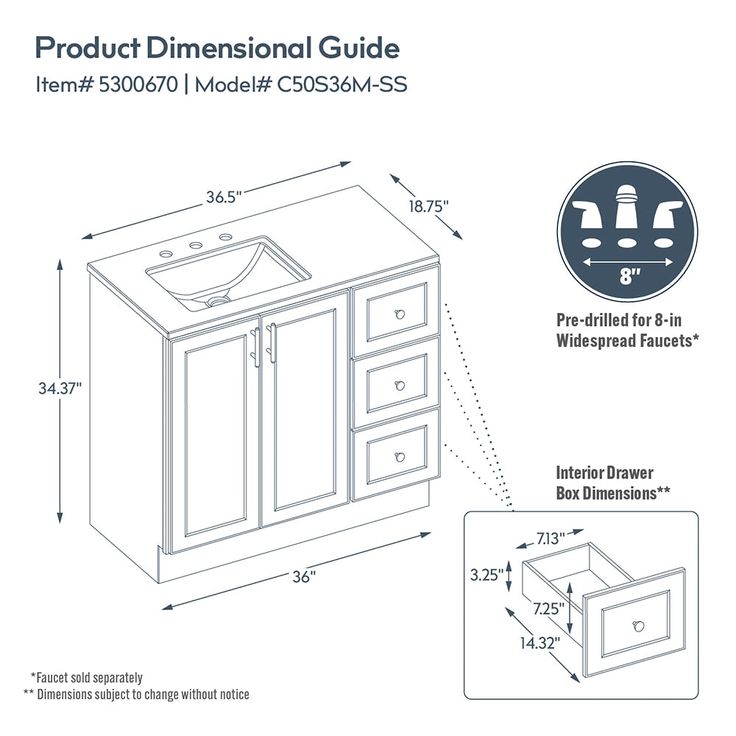 Product Dimensional Guide
Item# 5300670 | Model# C50S36M-SS

36.5"

18.75"

34.37"

36"

8"

Pre-drilled for 8-in Widespread Faucets*

Interior Drawer Box Dimensions**

7.13"

3.25"

7.25"

14.32"

*Faucet sold separately
** Dimensions subject to change without notice