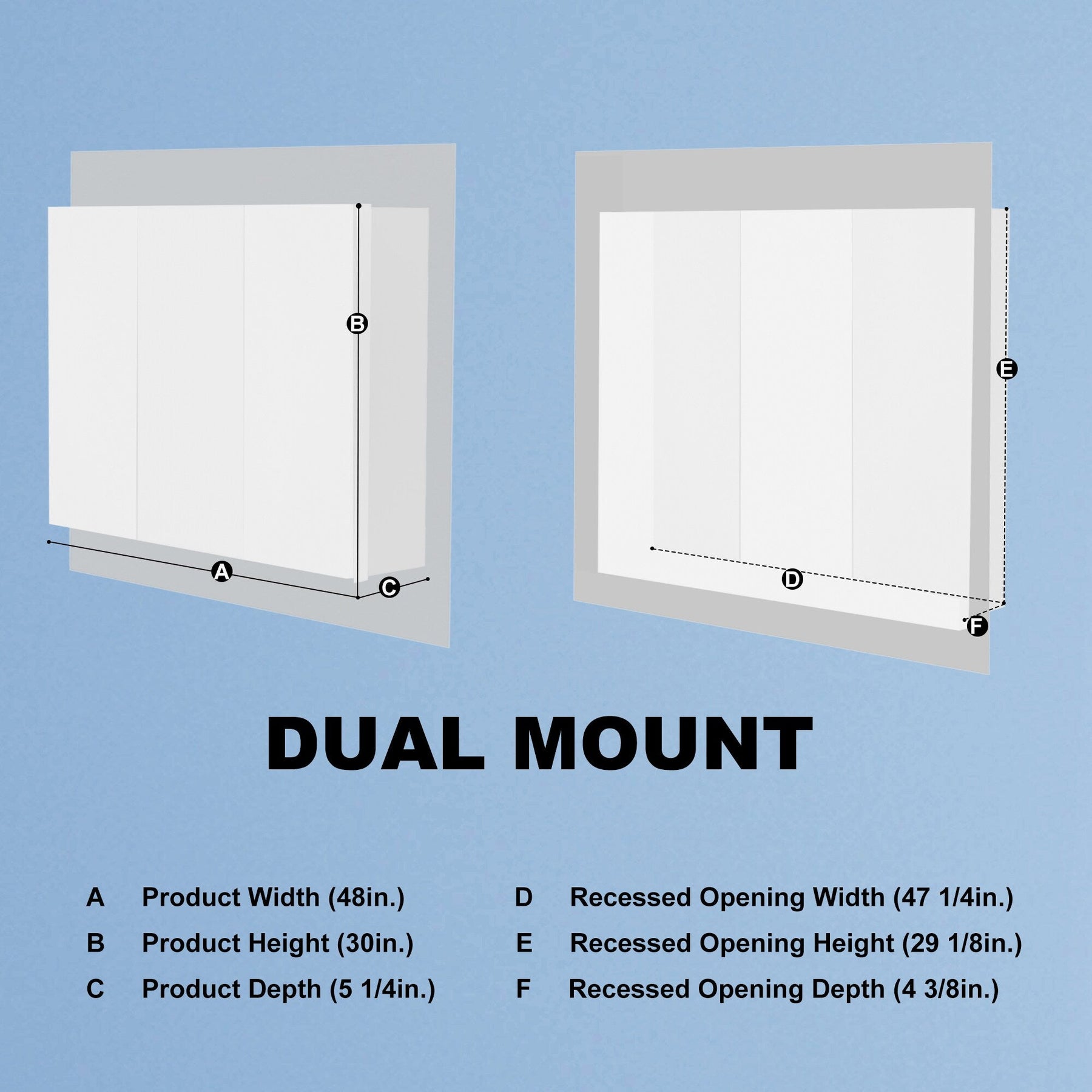 B

A

C

E

D

F

DUAL MOUNT

A Product Width (48in.)
B Product Height (30in.)
C Product Depth (5 1/4in.)

D Recessed Opening Width (47 1/4in.)
E Recessed Opening Height (29 1/8in.)
F Recessed Opening Depth (4 3/8in.)