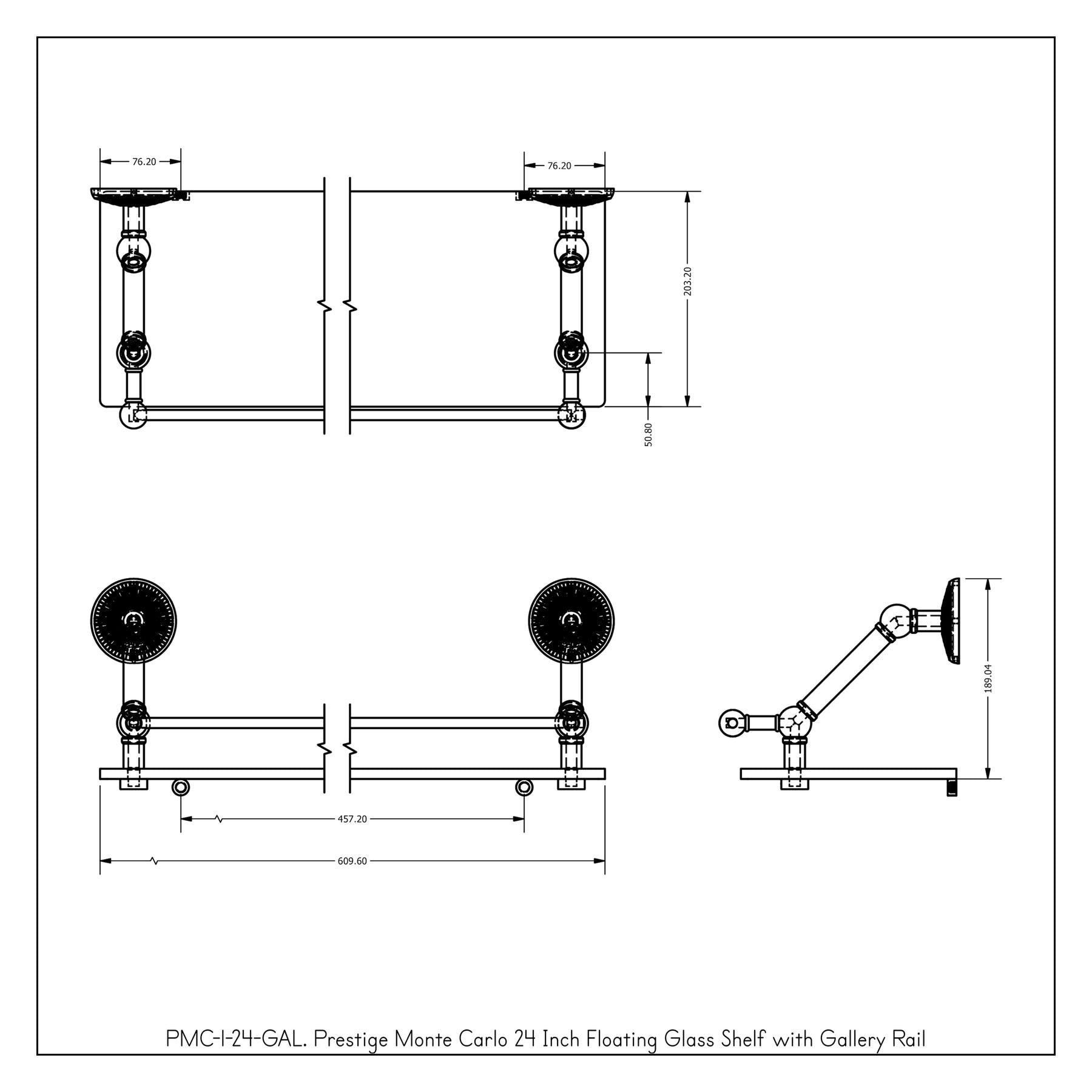 76.20

76.20

203.20

50.80

189.04

457.20

609.60

PMC-1-24-GAL. Prestige Monte Carlo 24 Inch Floating Glass Shelf with Gallery Rail