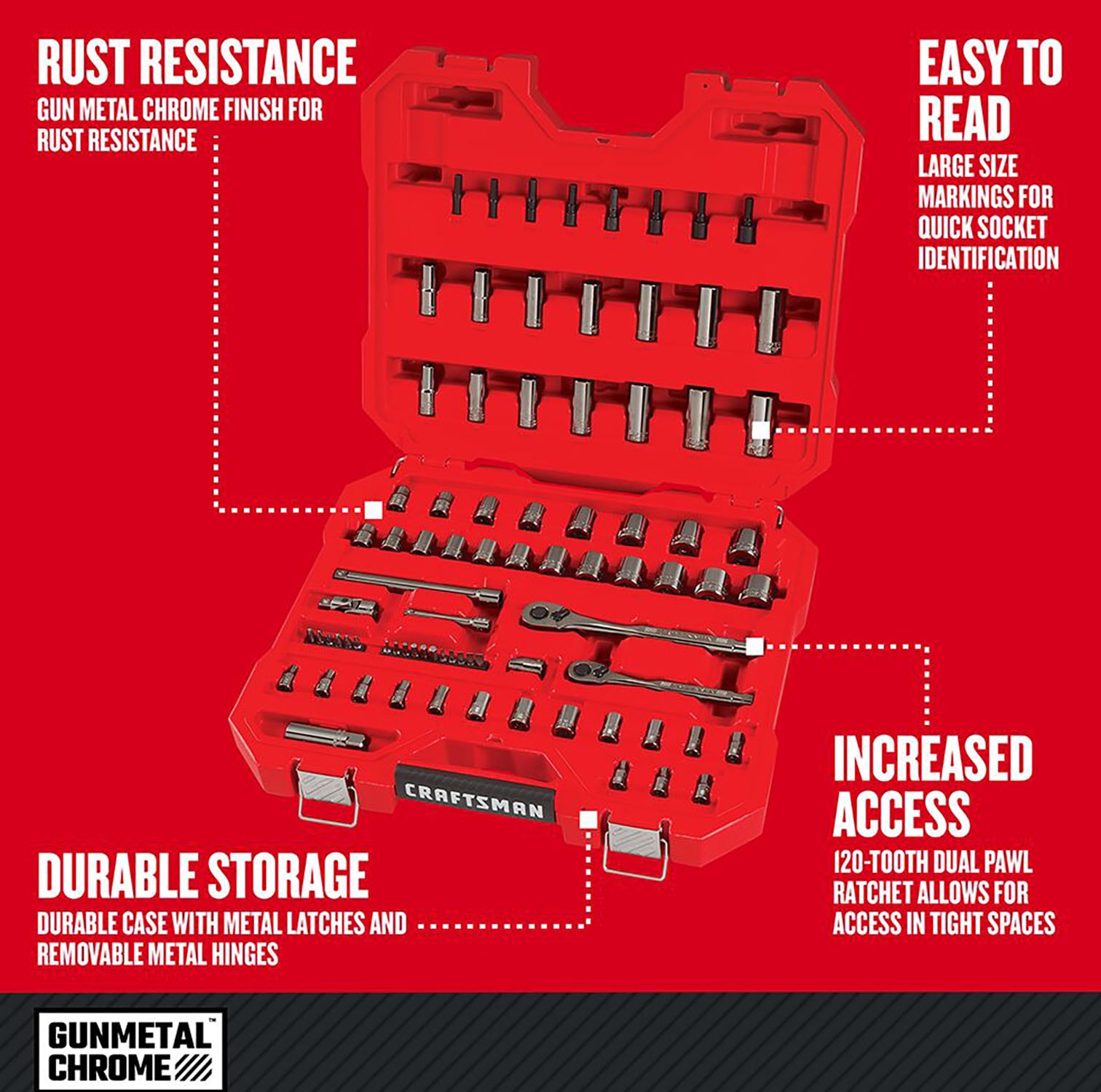 RUST RESISTANCE
GUN METAL CHROME FINISH FOR RUST RESISTANCE

EASY TO READ
LARGE SIZE MARKINGS FOR QUICK SOCKET IDENTIFICATION

CRAFTSMAN

INCREASED ACCESS
120-TOOTH DUAL PAWL RATCHET ALLOWS FOR ACCESS IN TIGHT SPACES

DURABLE STORAGE
DURABLE CASE WITH METAL LATCHES AND REMOVABLE METAL HINGES

GUNMETAL™ CHROME