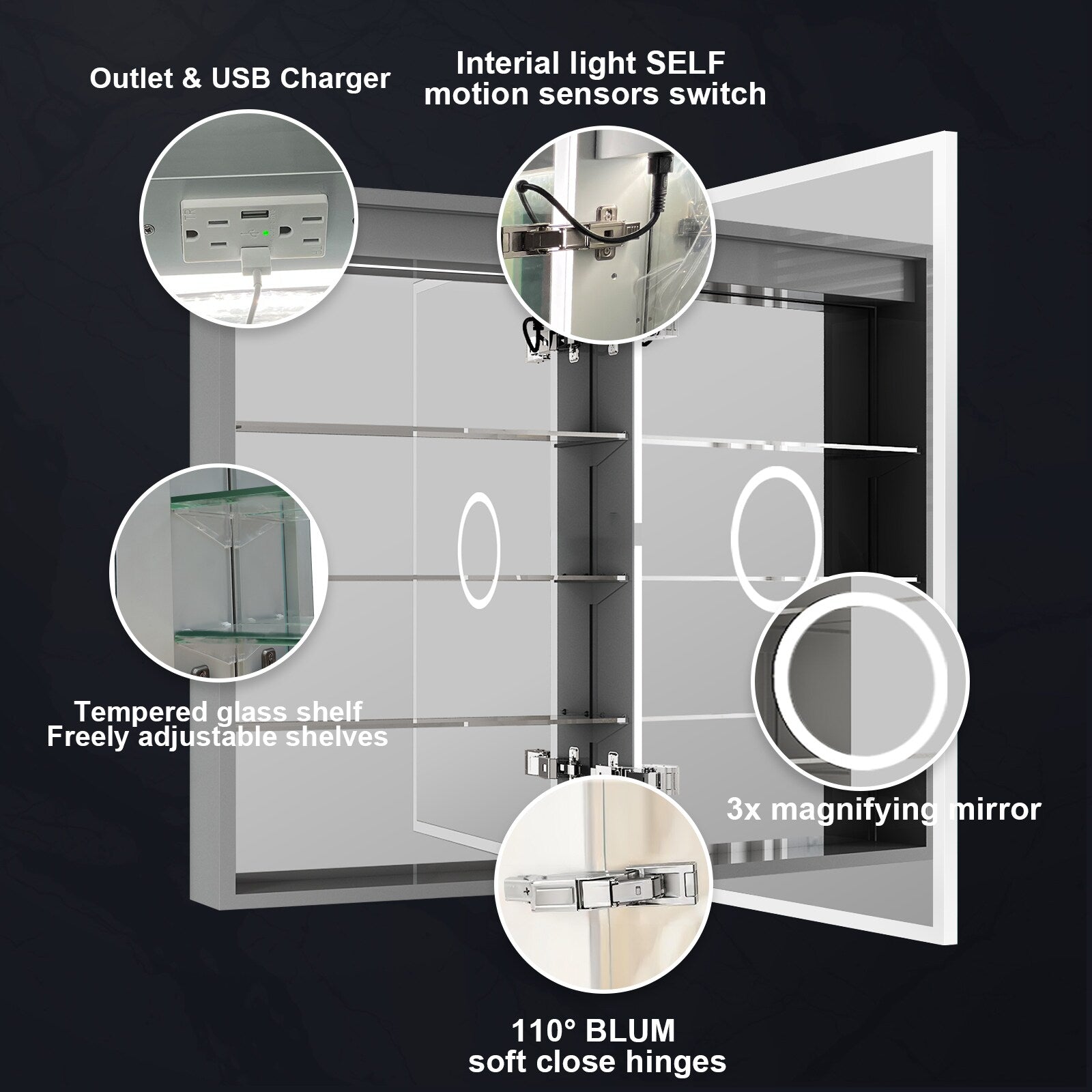 Outlet & USB Charger

Interial light SELF motion sensors switch

Tempered glass shelf
Freely adjustable shelves

3x magnifying mirror

110° BLUM
soft close hinges