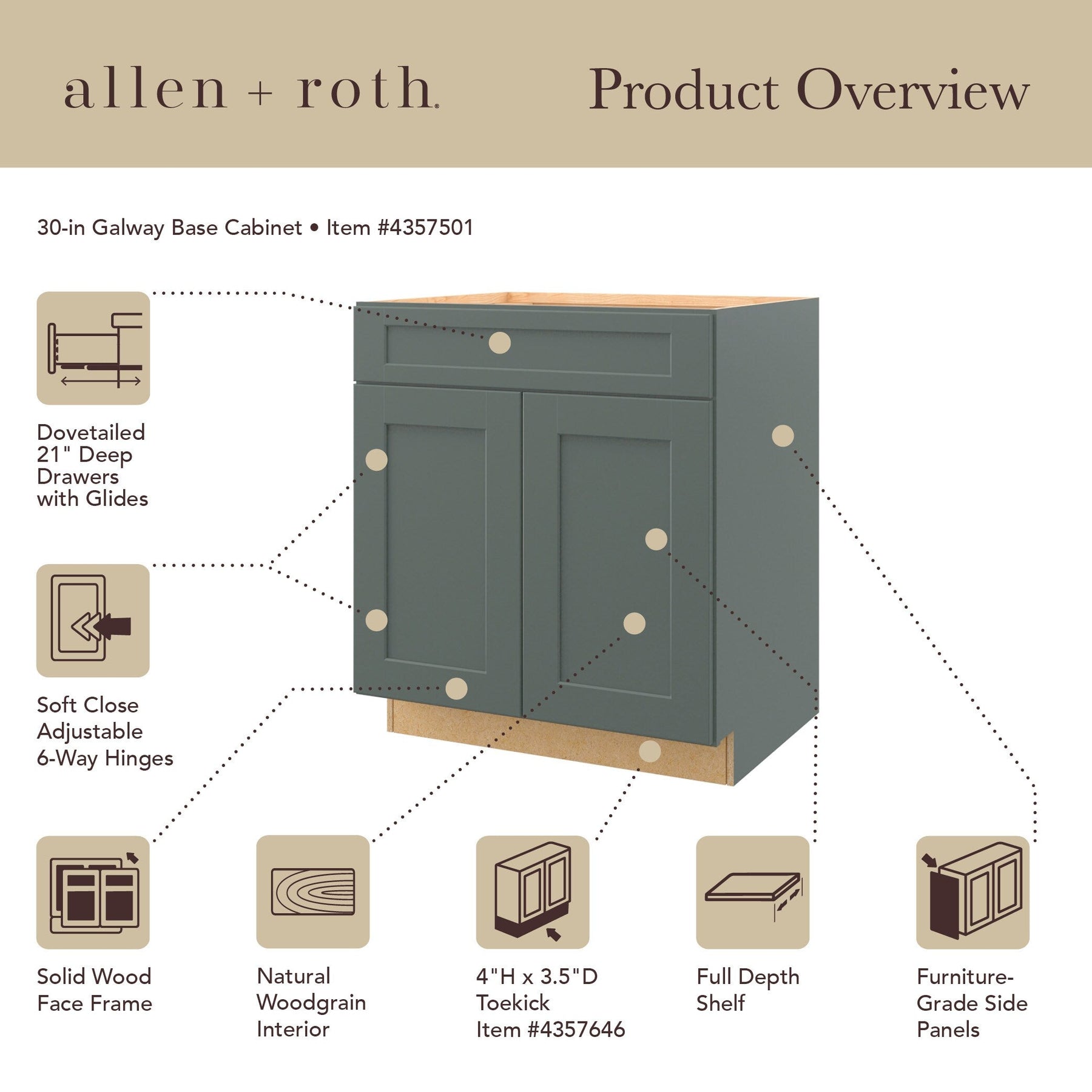 allen + roth

Product Overview

30-in Galway Base Cabinet • Item #4357501

Dovetailed 21" Deep Drawers with Glides

Soft Close Adjustable 6-Way Hinges

Solid Wood Face Frame

Natural Woodgrain Interior

4"H x 3.5"D Toekick Item #4357646

Full Depth Shelf

Furniture-Grade Side Panels