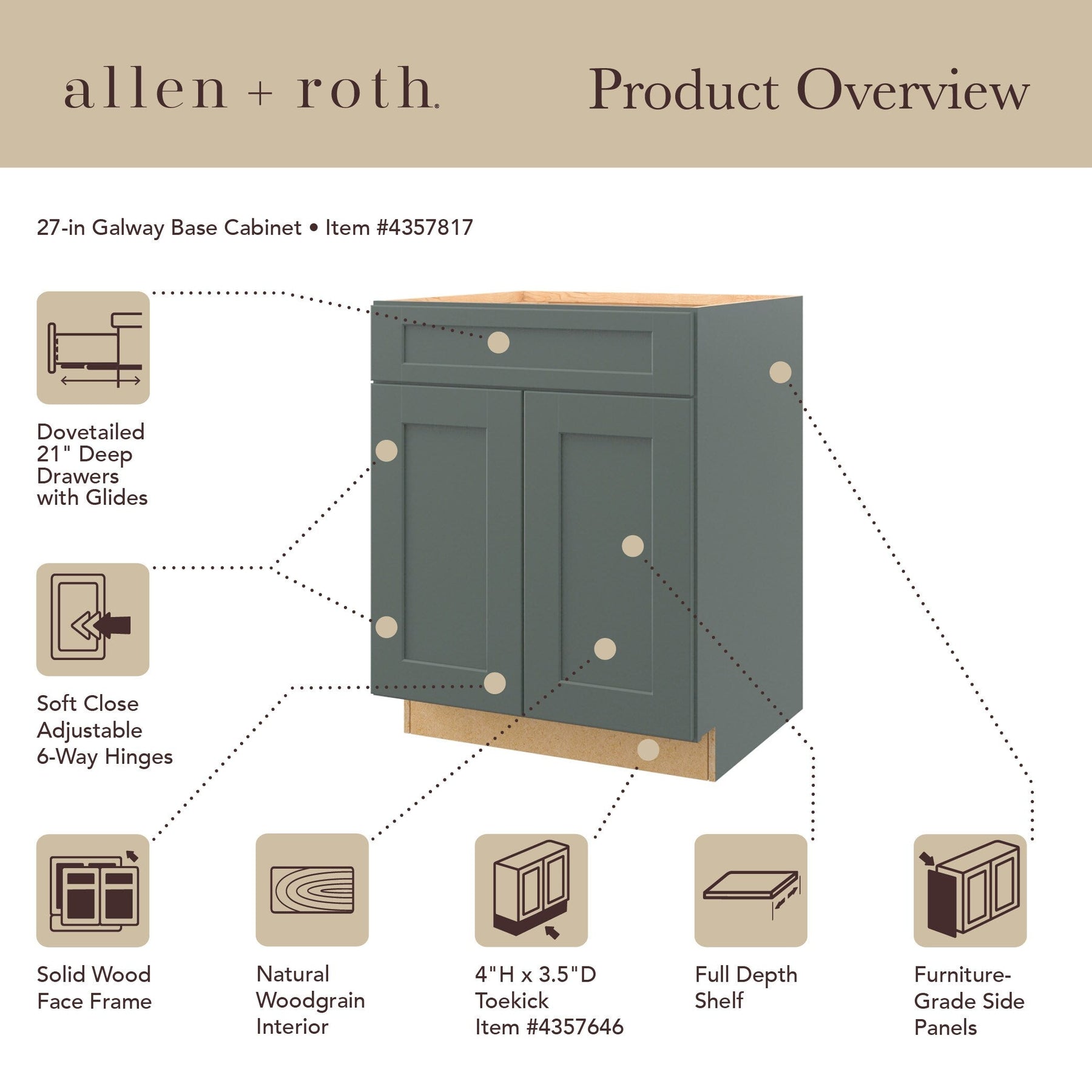 allen + roth

Product Overview

27-in Galway Base Cabinet • Item #4357817

Dovetailed 21" Deep Drawers with Glides

Soft Close Adjustable 6-Way Hinges

Solid Wood Face Frame

Natural Woodgrain Interior

4"H x 3.5"D Toekick Item #4357646

Full Depth Shelf

Furniture-Grade Side Panels