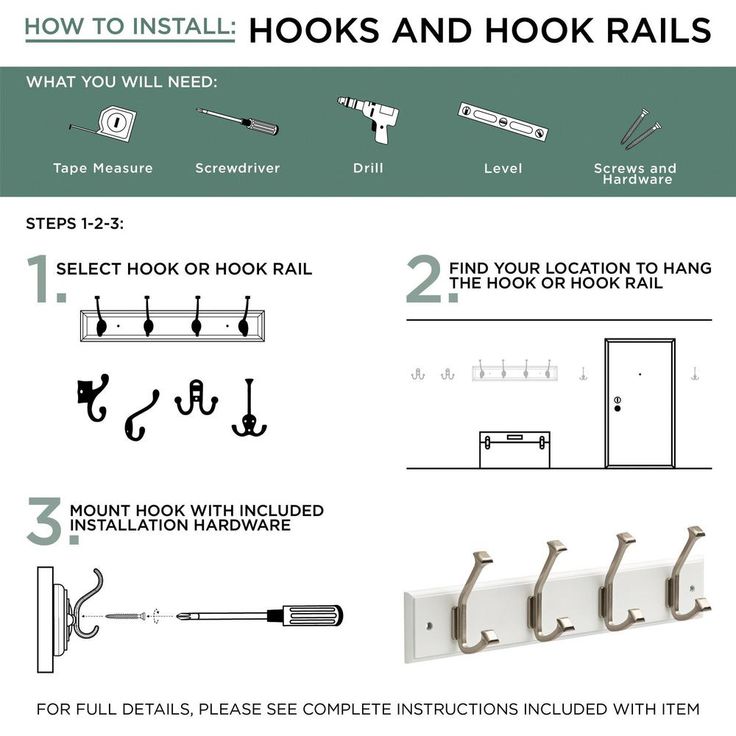 HOW TO INSTALL: HOOKS AND HOOK RAILS

WHAT YOU WILL NEED:

Tape Measure

Screwdriver

Drill

Level

Screws and Hardware

STEPS 1-2-3:

1. SELECT HOOK OR HOOK RAIL

2. FIND YOUR LOCATION TO HANG THE HOOK OR HOOK RAIL

3. MOUNT HOOK WITH INCLUDED INSTALLATION HARDWARE

FOR FULL DETAILS, PLEASE SEE COMPLETE INSTRUCTIONS INCLUDED WITH ITEM