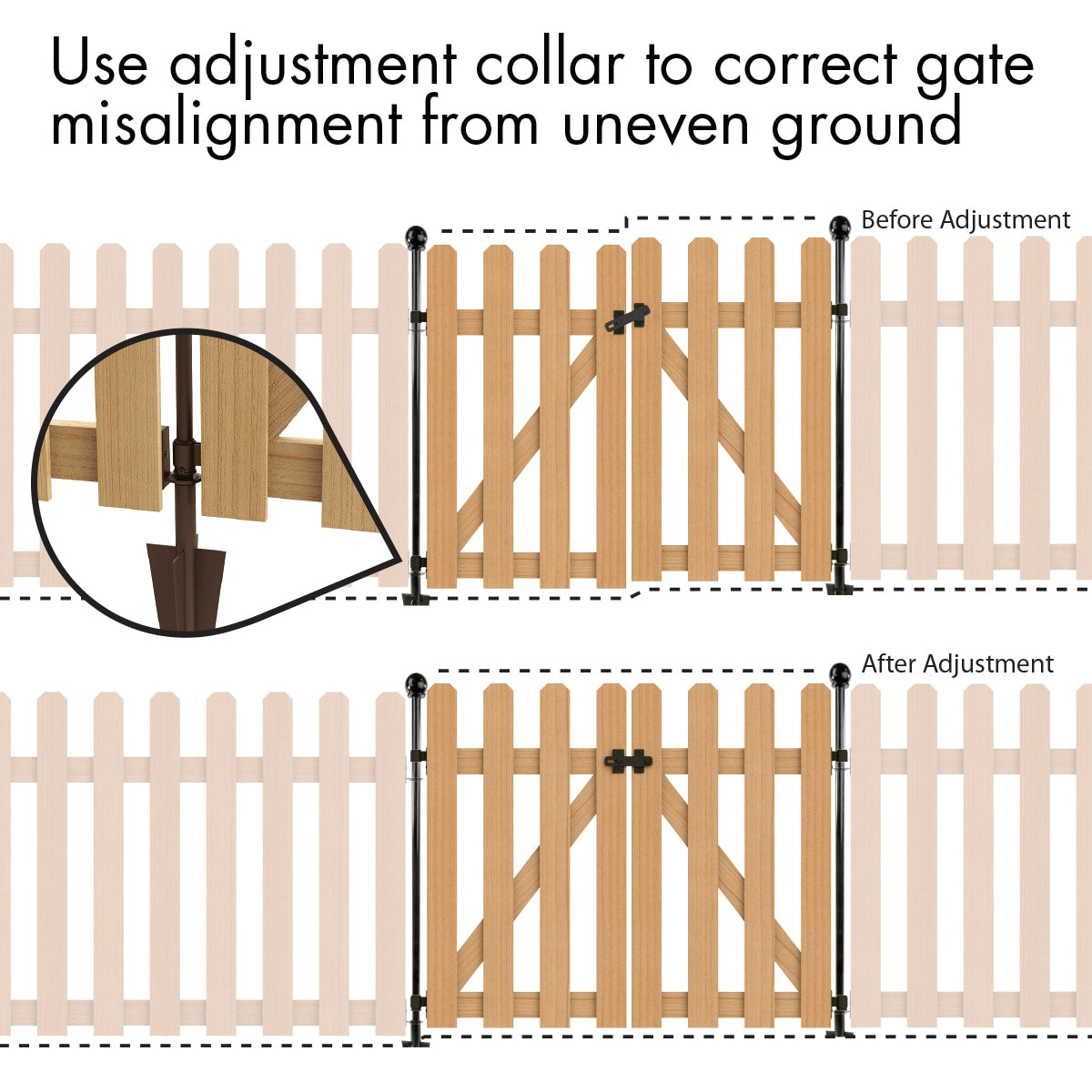 Use adjustment collar to correct gate misalignment from uneven ground

Before Adjustment

After Adjustment