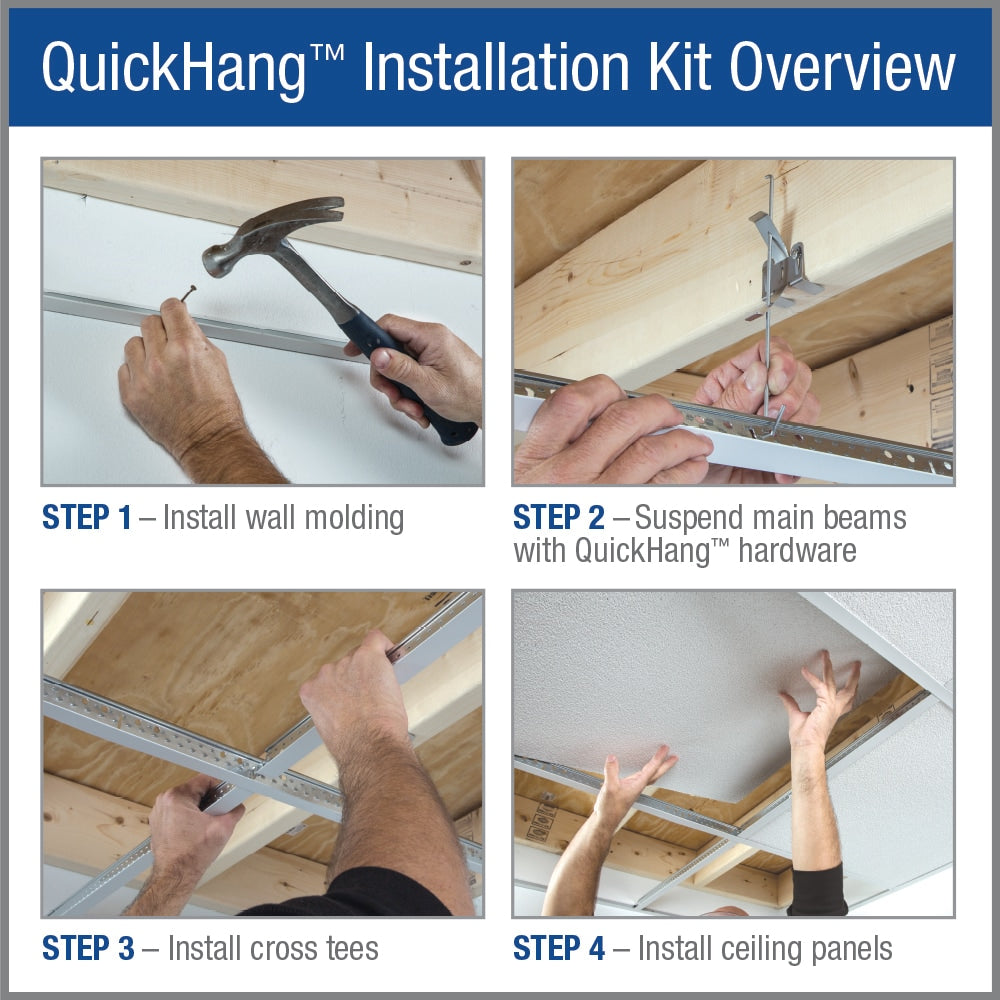 QuickHang™ Installation Kit Overview

STEP 1 – Install wall molding

STEP 2 – Suspend main beams with QuickHang™ hardware

STEP 3 – Install cross tees

STEP 4 – Install ceiling panels