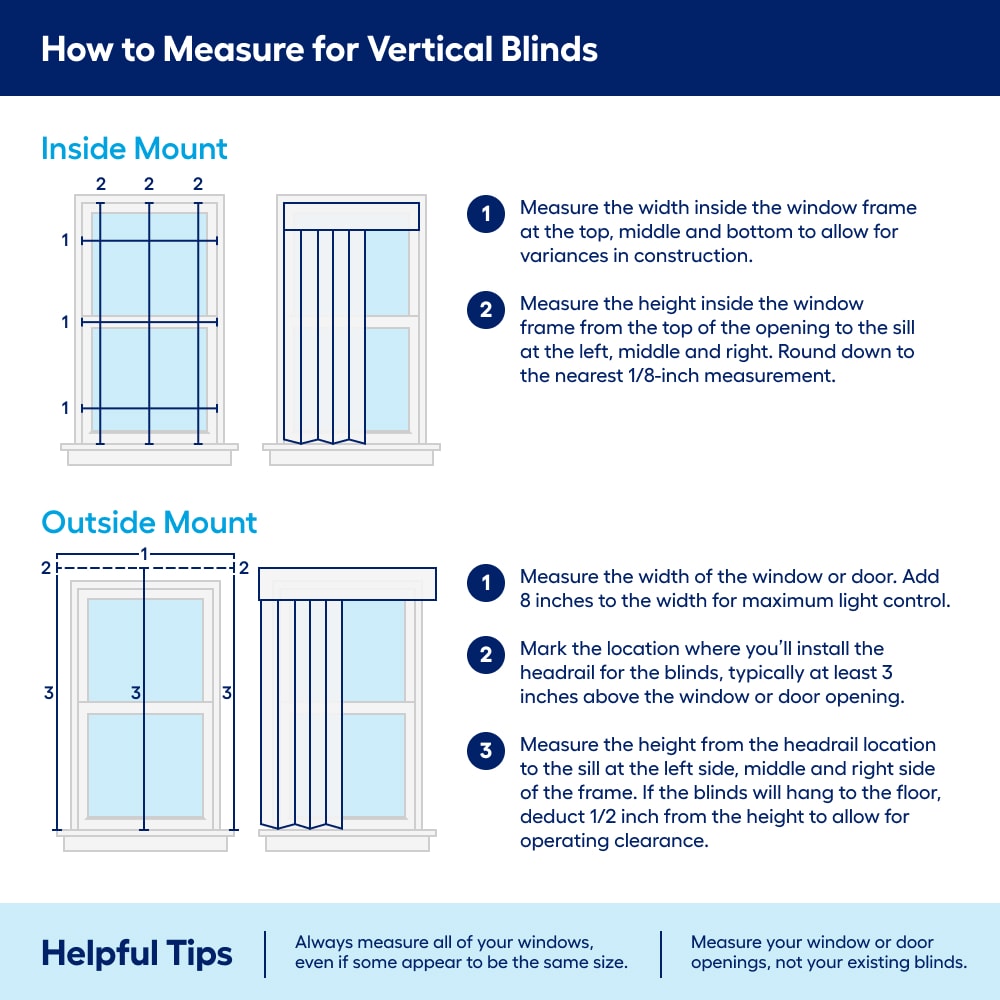 How to Measure for Vertical Blinds

Inside Mount

2 2 2
1
1
1

1 Measure the width inside the window frame at the top, middle and bottom to allow for variances in construction.

2 Measure the height inside the window frame from the top of the opening to the sill at the left, middle and right. Round down to the nearest 1/8-inch measurement.

Outside Mount

2 1 2
3 3 3

1 Measure the width of the window or door. Add 8 inches to the width for maximum light control.

2 Mark the location where you'll install the headrail for the blinds, typically at least 3 inches above the window or door opening.

3 Measure the height from the headrail location to the sill at the left side, middle and right side of the frame. If the blinds will hang to the floor, deduct 1/2 inch from the height to allow for operating clearance.

Helpful Tips

Always measure all of your windows, even if some appear to be the same size.

Measure your window or door openings, not your existing blinds.