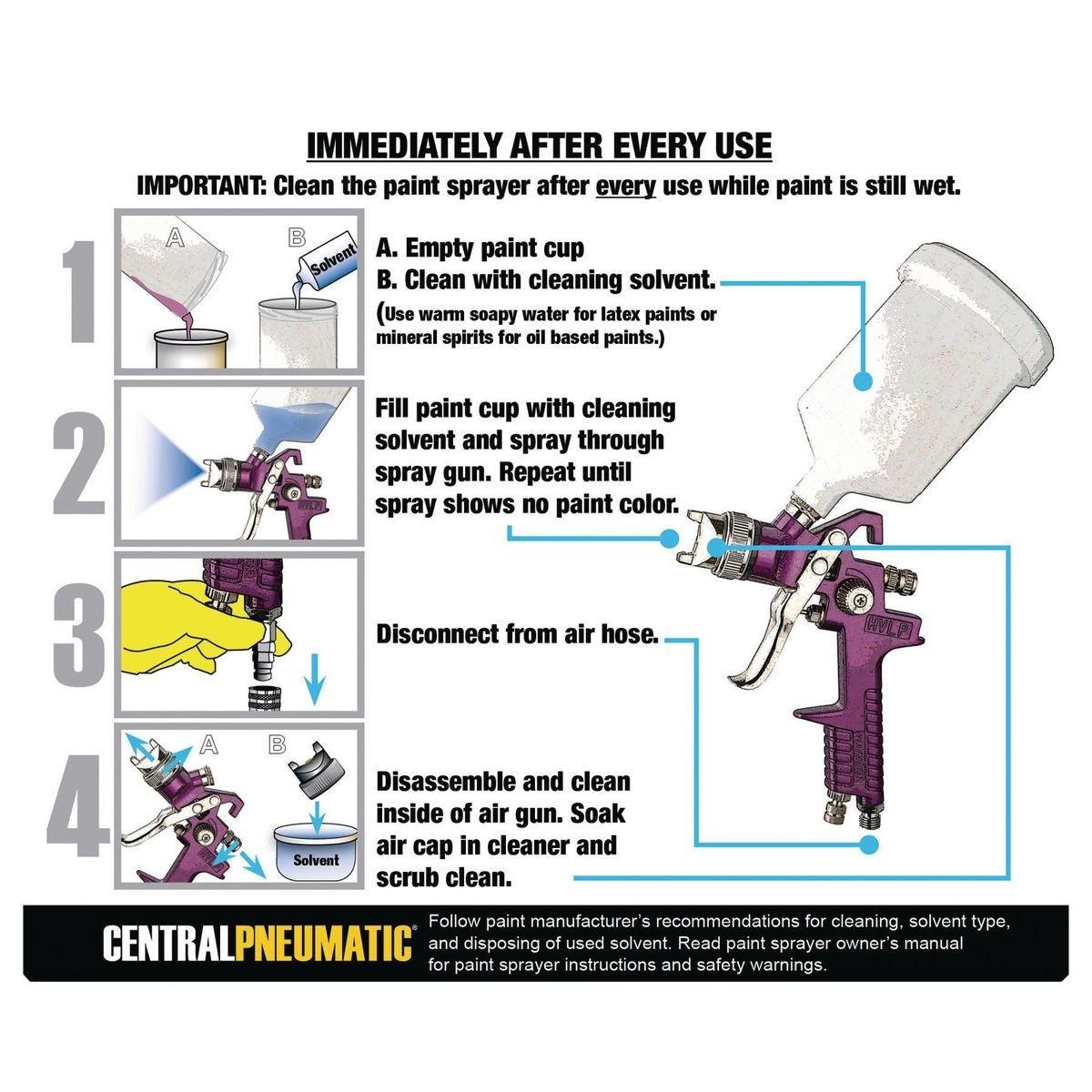 IMMEDIATELY AFTER EVERY USE

IMPORTANT: Clean the paint sprayer after every use while paint is still wet.

1

A

B

Solvent

A. Empty paint cup
B. Clean with cleaning solvent.
(Use warm soapy water for latex paints or mineral spirits for oil based paints.)

2

HVLP

Fill paint cup with cleaning solvent and spray through spray gun. Repeat until spray shows no paint color.

3

Disconnect from air hose.

4

A

B

Solvent

Disassemble and clean inside of air gun. Soak air cap in cleaner and scrub clean.

HVLP

CENTRALPNEUMATIC

Follow paint manufacturer's recommendations for cleaning, solvent type, and disposing of used solvent. Read paint sprayer owner's manual for paint sprayer instructions and safety warnings.