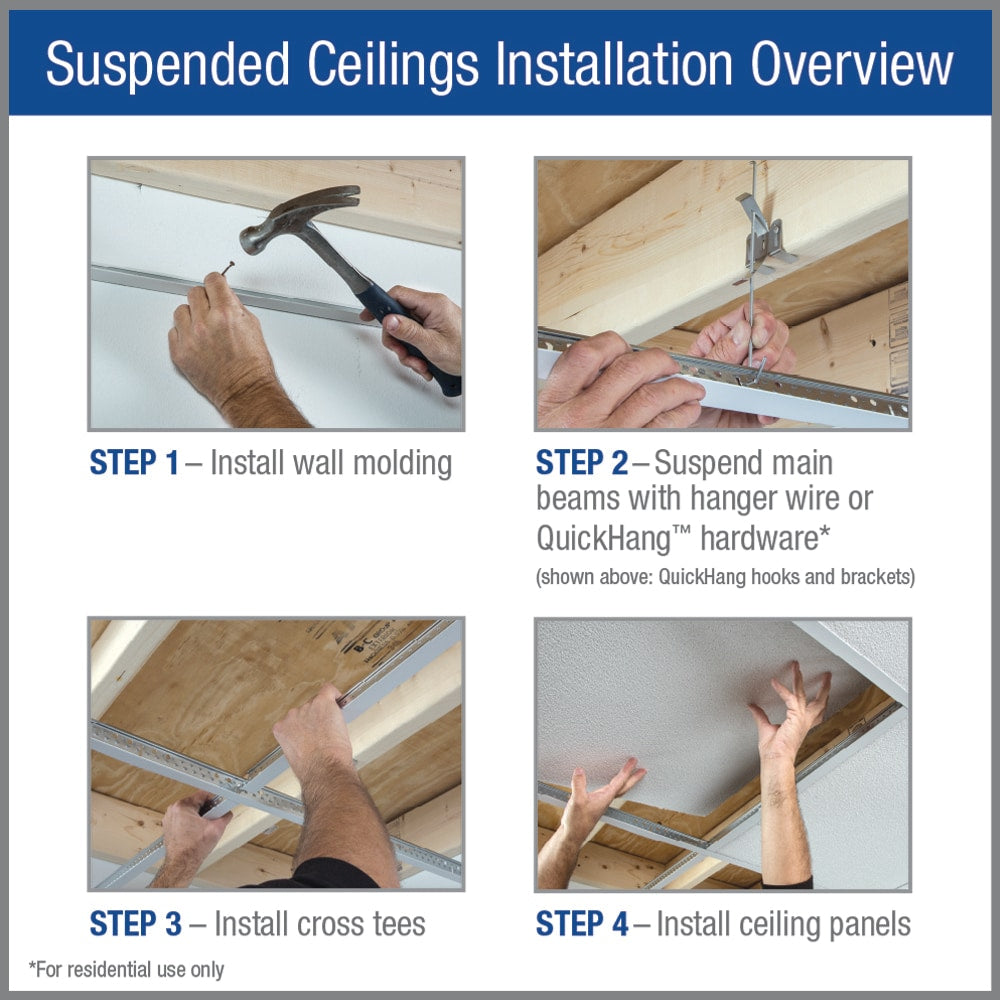 Suspended Ceilings Installation Overview

STEP 1 – Install wall molding

STEP 2 – Suspend main beams with hanger wire or QuickHang™ hardware*

(shown above: QuickHang hooks and brackets)

STEP 3 – Install cross tees

STEP 4 – Install ceiling panels

*For residential use only