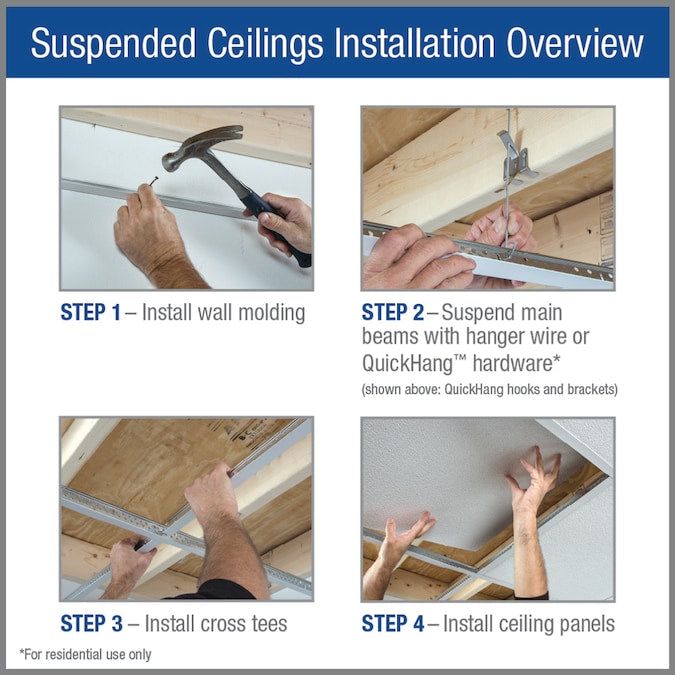 Suspended Ceilings Installation Overview

STEP 1 – Install wall molding

STEP 2 – Suspend main beams with hanger wire or QuickHang™ hardware*
(shown above: QuickHang hooks and brackets)

STEP 3 – Install cross tees

STEP 4 – Install ceiling panels

*For residential use only