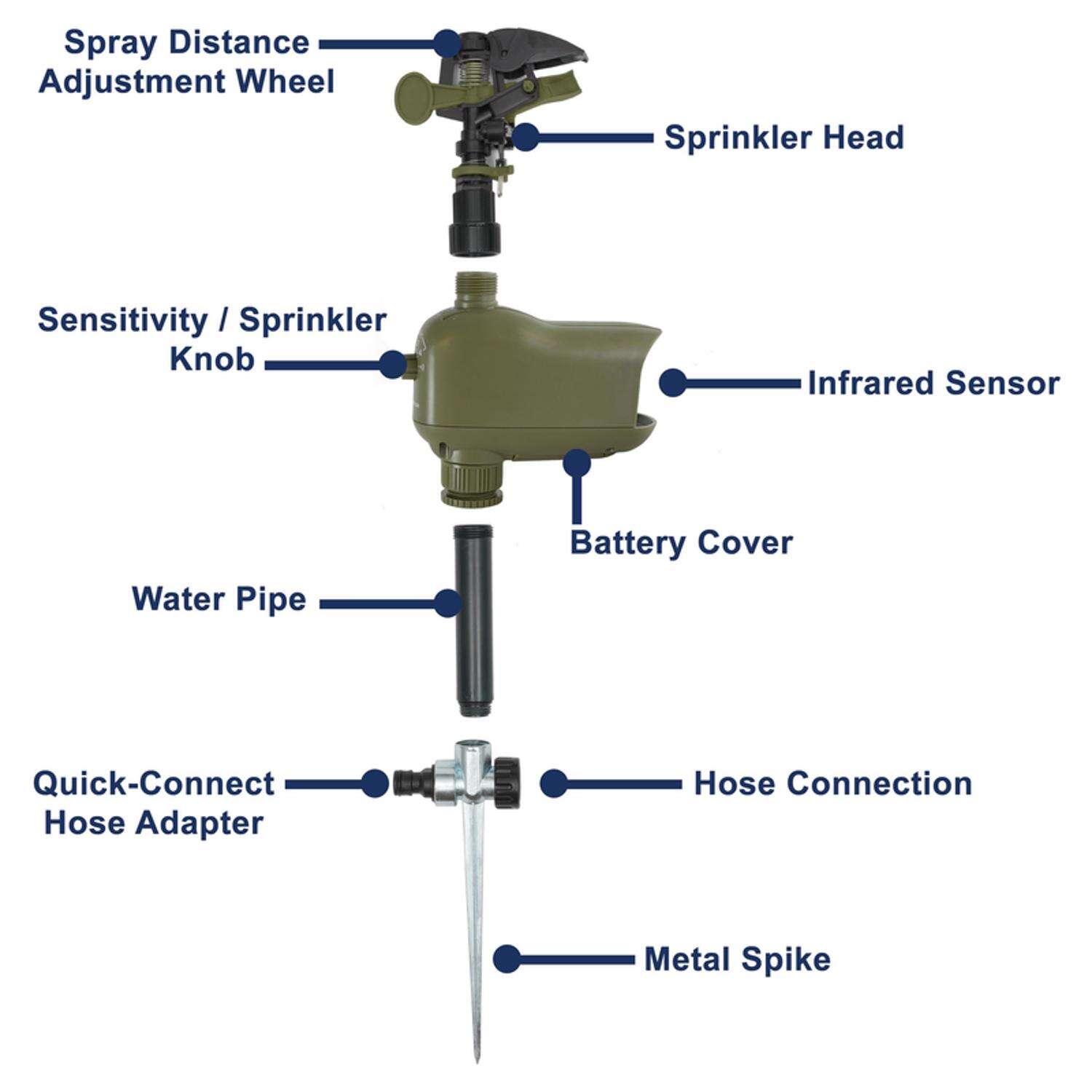 Spray Distance Adjustment Wheel

Sprinkler Head

Sensitivity / Sprinkler Knob

Infrared Sensor

Battery Cover

Water Pipe

Quick-Connect Hose Adapter

Hose Connection

Metal Spike