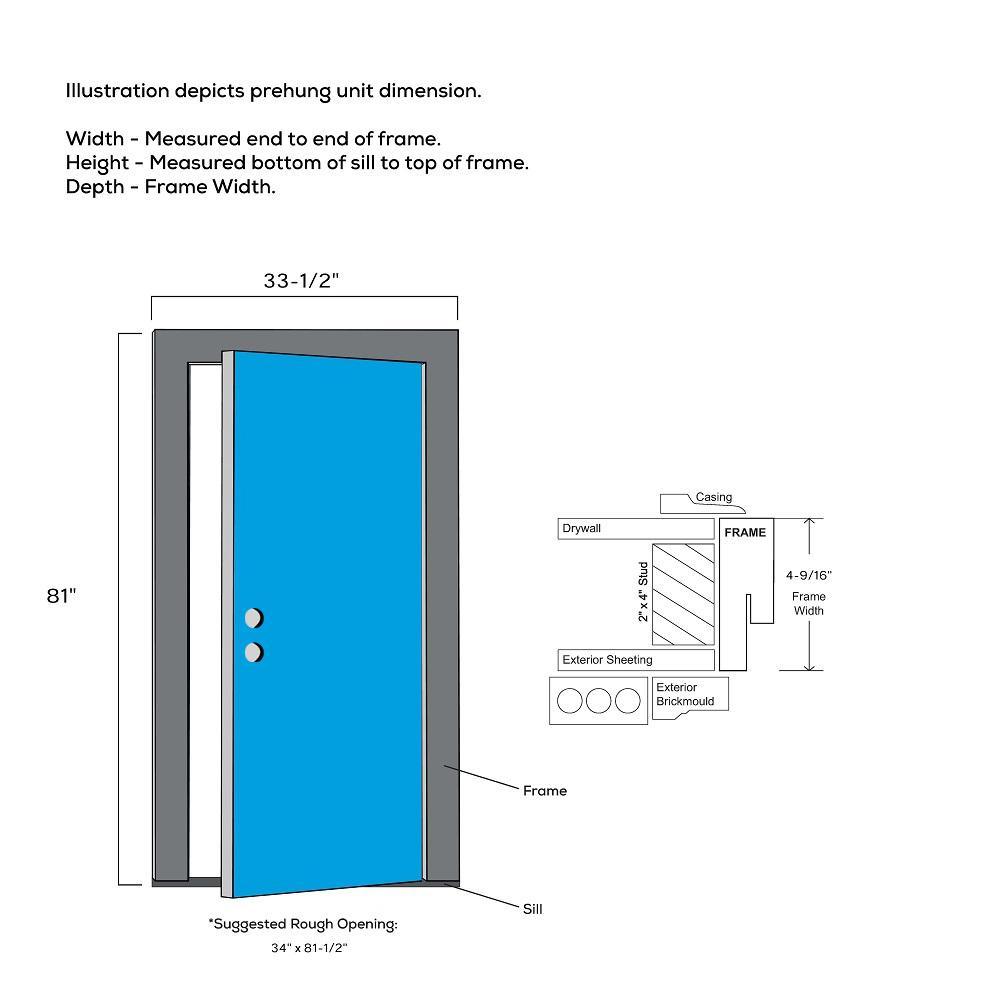 Illustration depicts prehung unit dimension.

Width - Measured end to end of frame.
Height - Measured bottom of sill to top of frame.
Depth - Frame Width.

33-1/2"

81"

Frame

Sill

*Suggested Rough Opening:
34" x 81-1/2"

Casing

Drywall

FRAME

2" x 4" Stud

4-9/16"
Frame Width

Exterior Sheeting

Exterior Brickmould