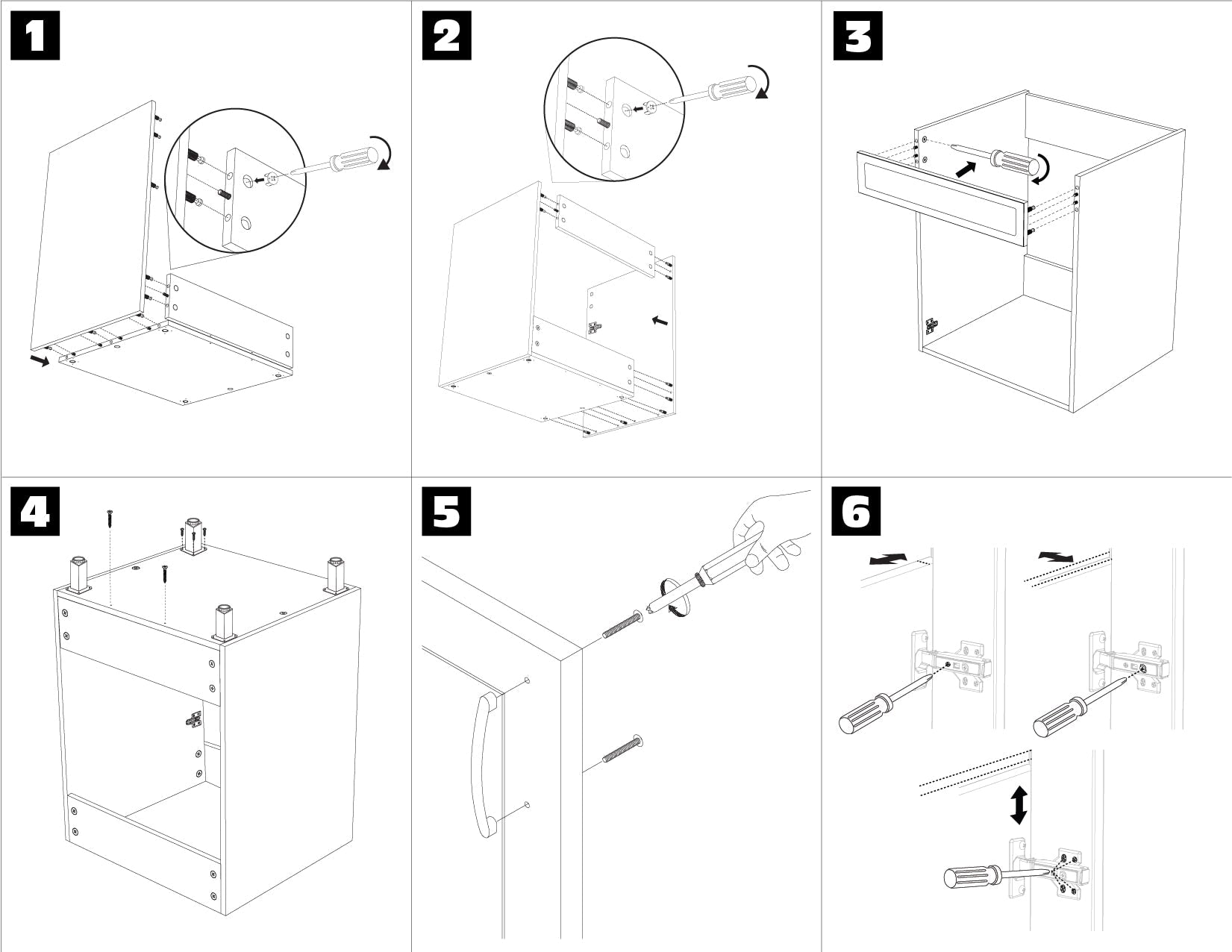 1

2

3

4

5

6