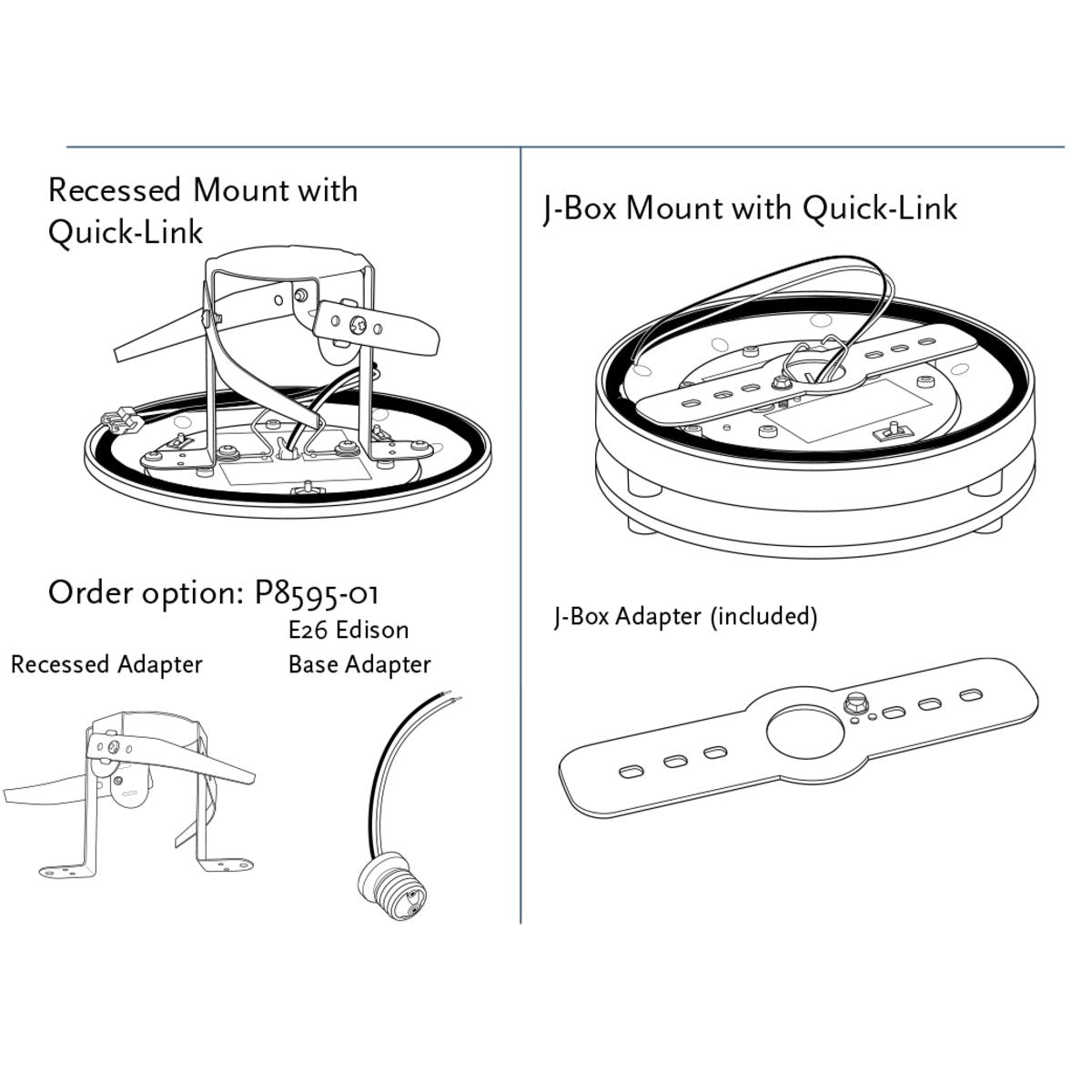 Recessed Mount with Quick-Link

Order option: P8595-01

Recessed Adapter

E26 Edison Base Adapter

J-Box Mount with Quick-Link

J-Box Adapter (included)