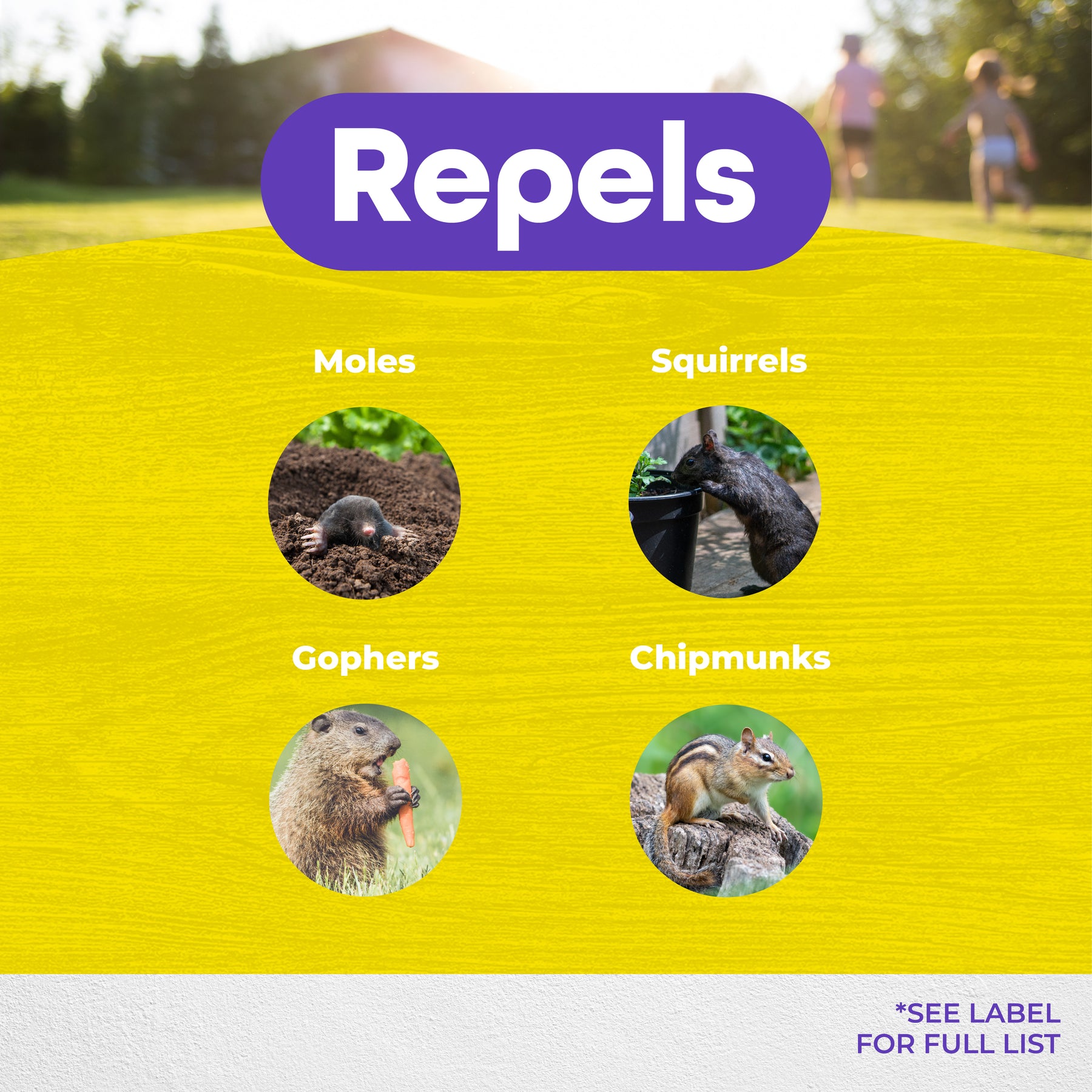 Repels

Moles

Squirrels

Gophers

Chipmunks

*SEE LABEL FOR FULL LIST