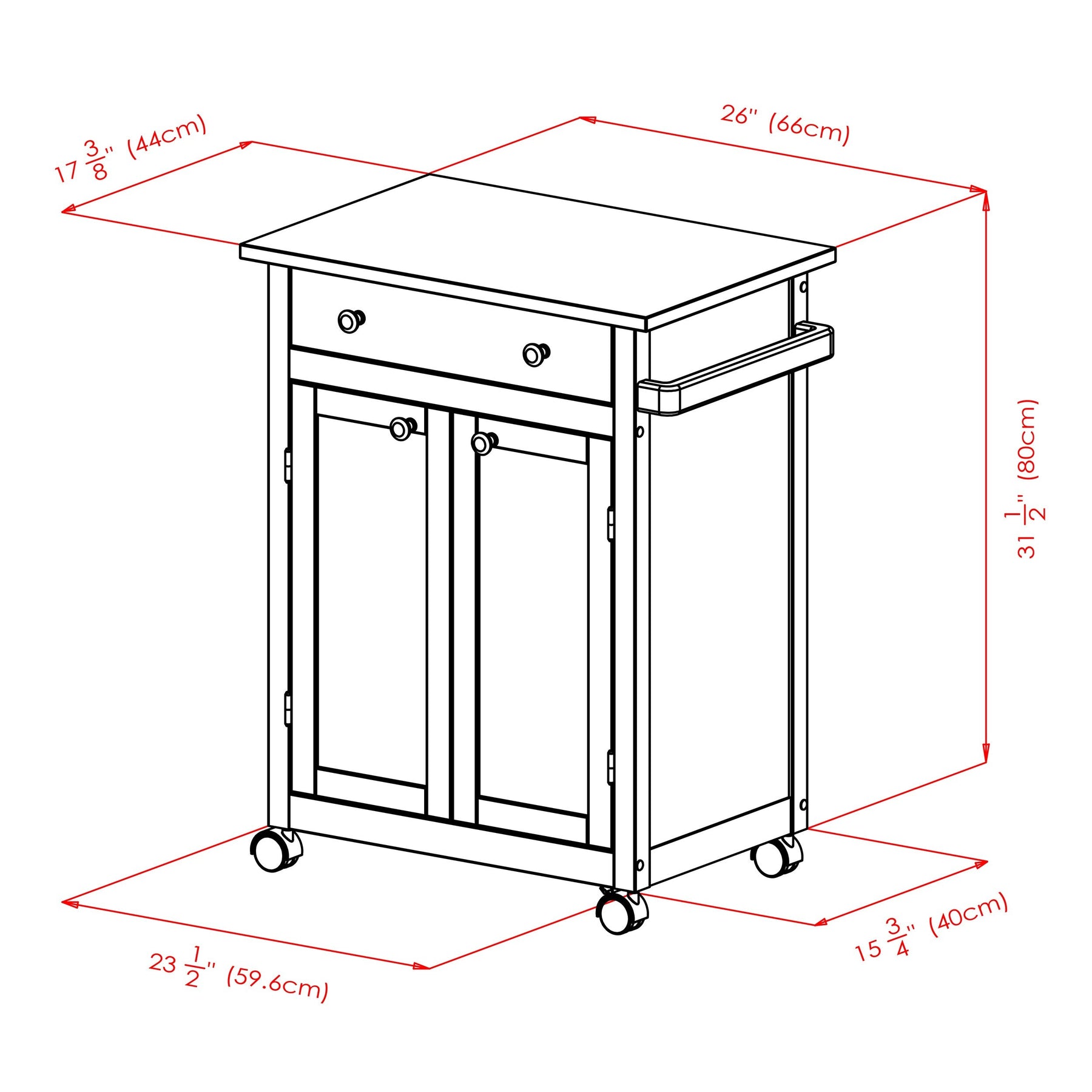 $17\frac{3}{8}$" (44cm)

26" (66cm)

$31\frac{1}{2}$" (80cm)

$23\frac{1}{2}$" (59.6cm)

$15\frac{3}{4}$" (40cm)