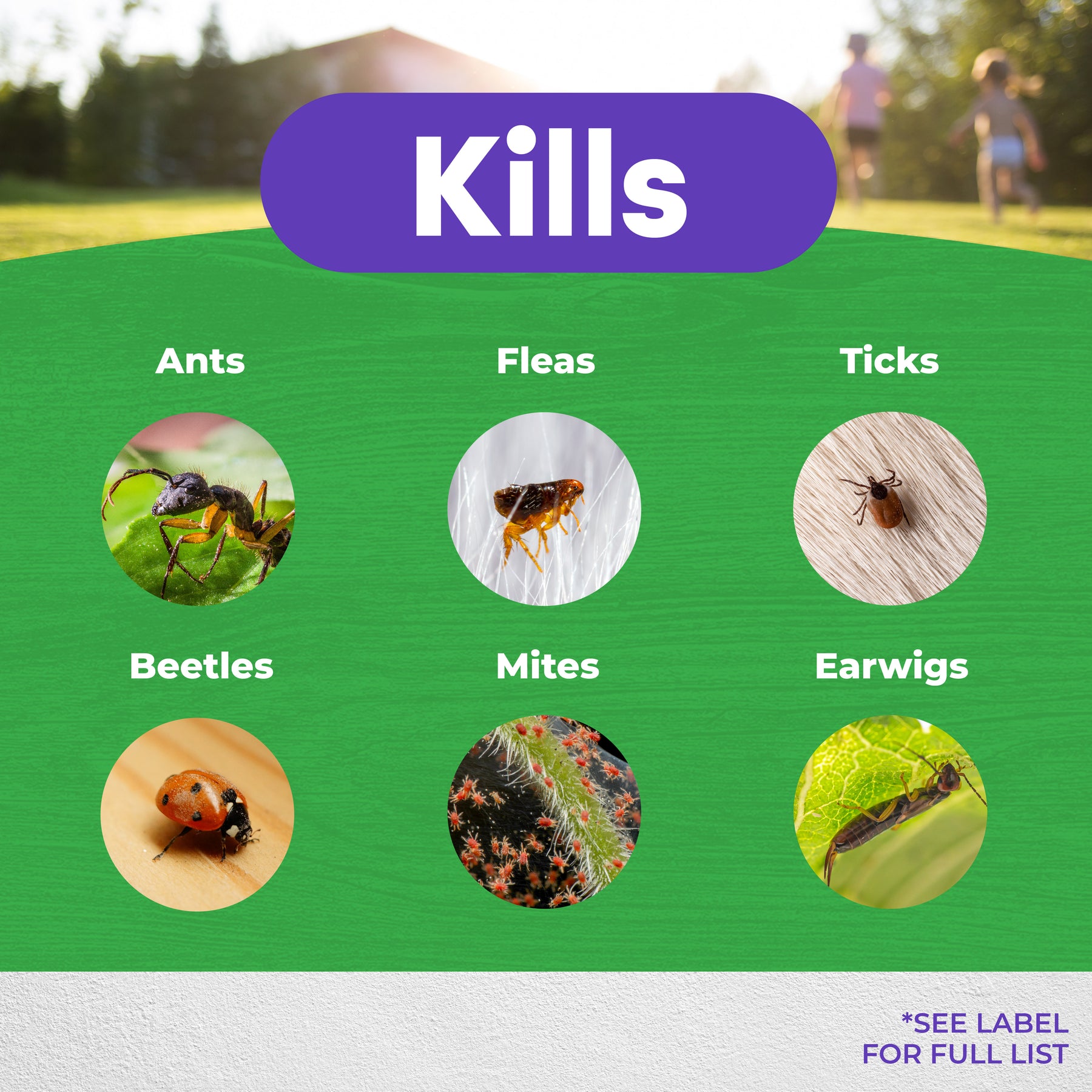 Kills

Ants

Fleas

Ticks

Beetles

Mites

Earwigs

*SEE LABEL FOR FULL LIST