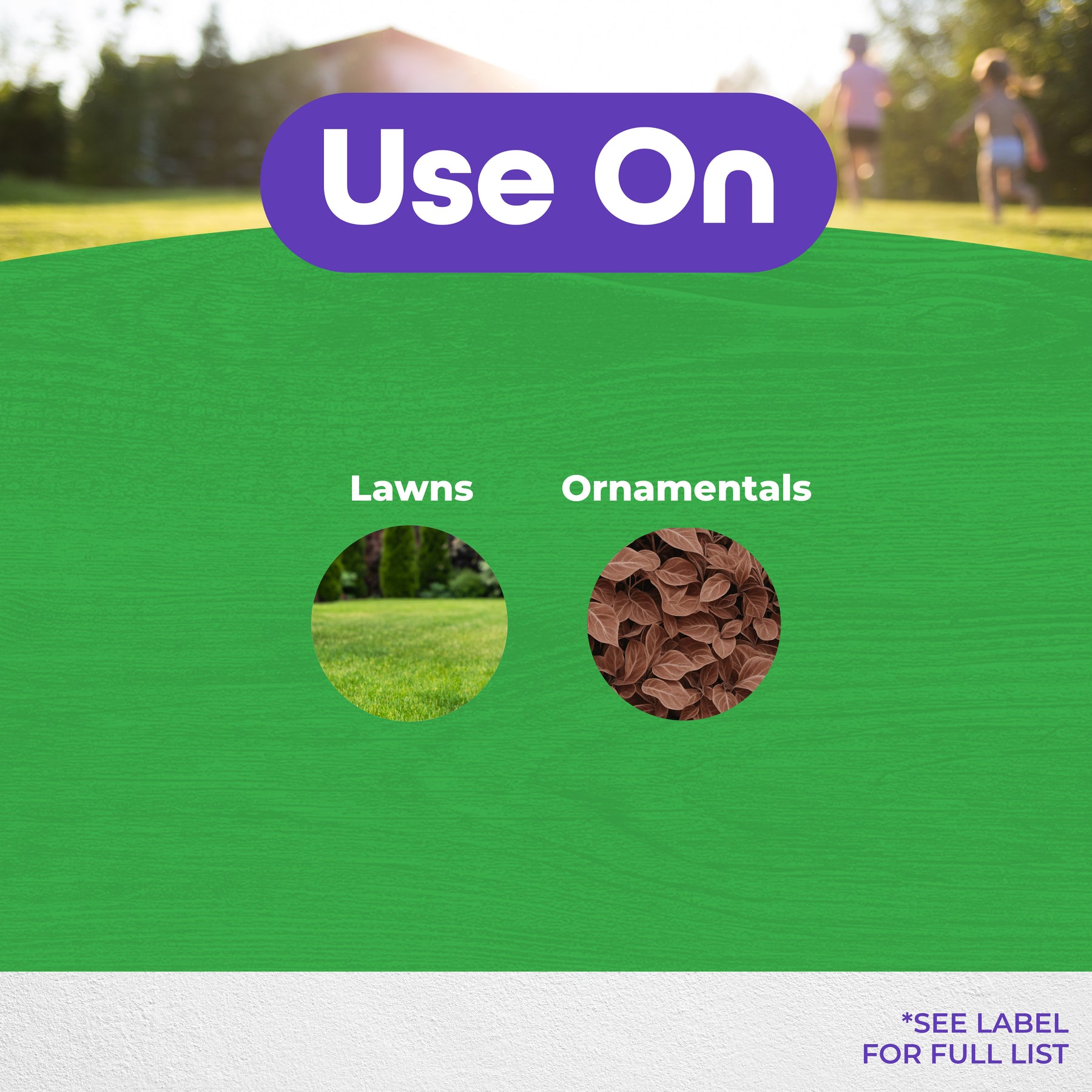 Use On

Lawns

Ornamentals

*SEE LABEL
FOR FULL LIST