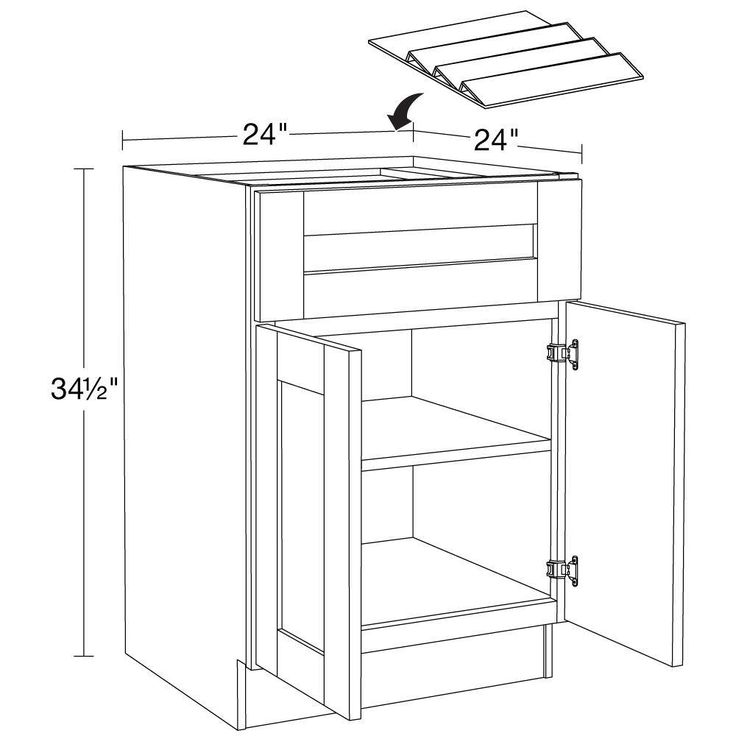 24"
24"
34½"