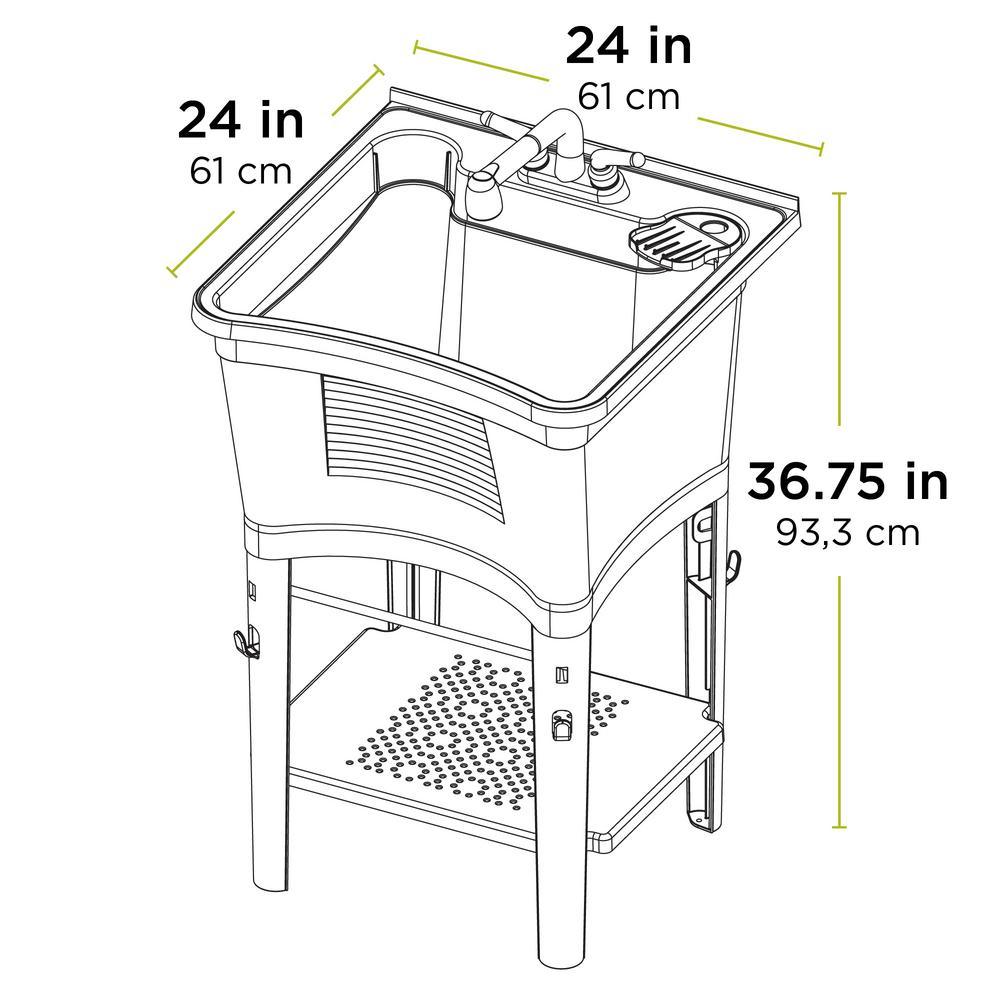 24 in
61 cm

24 in
61 cm

36.75 in
93,3 cm