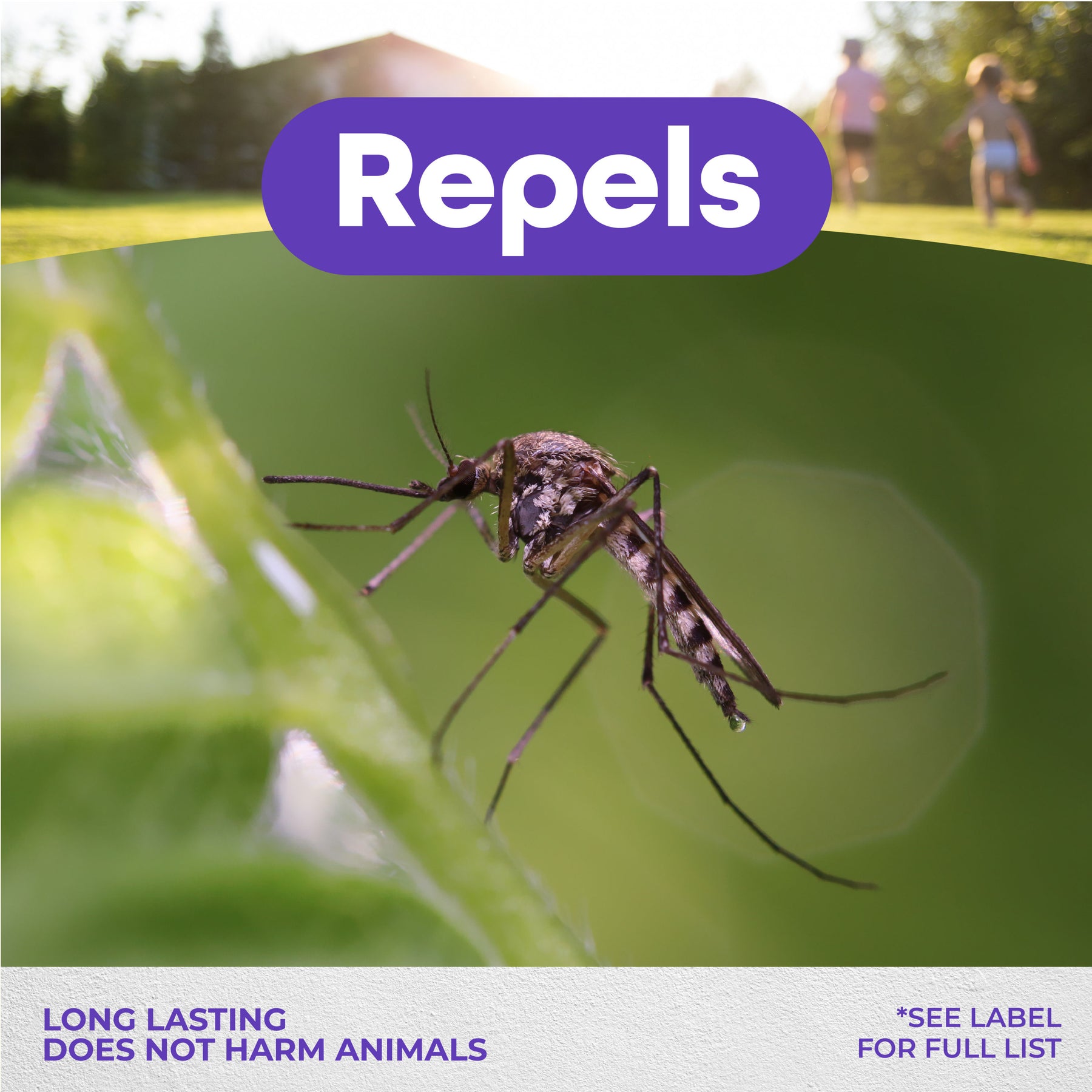 Repels

LONG LASTING
DOES NOT HARM ANIMALS

*SEE LABEL
FOR FULL LIST