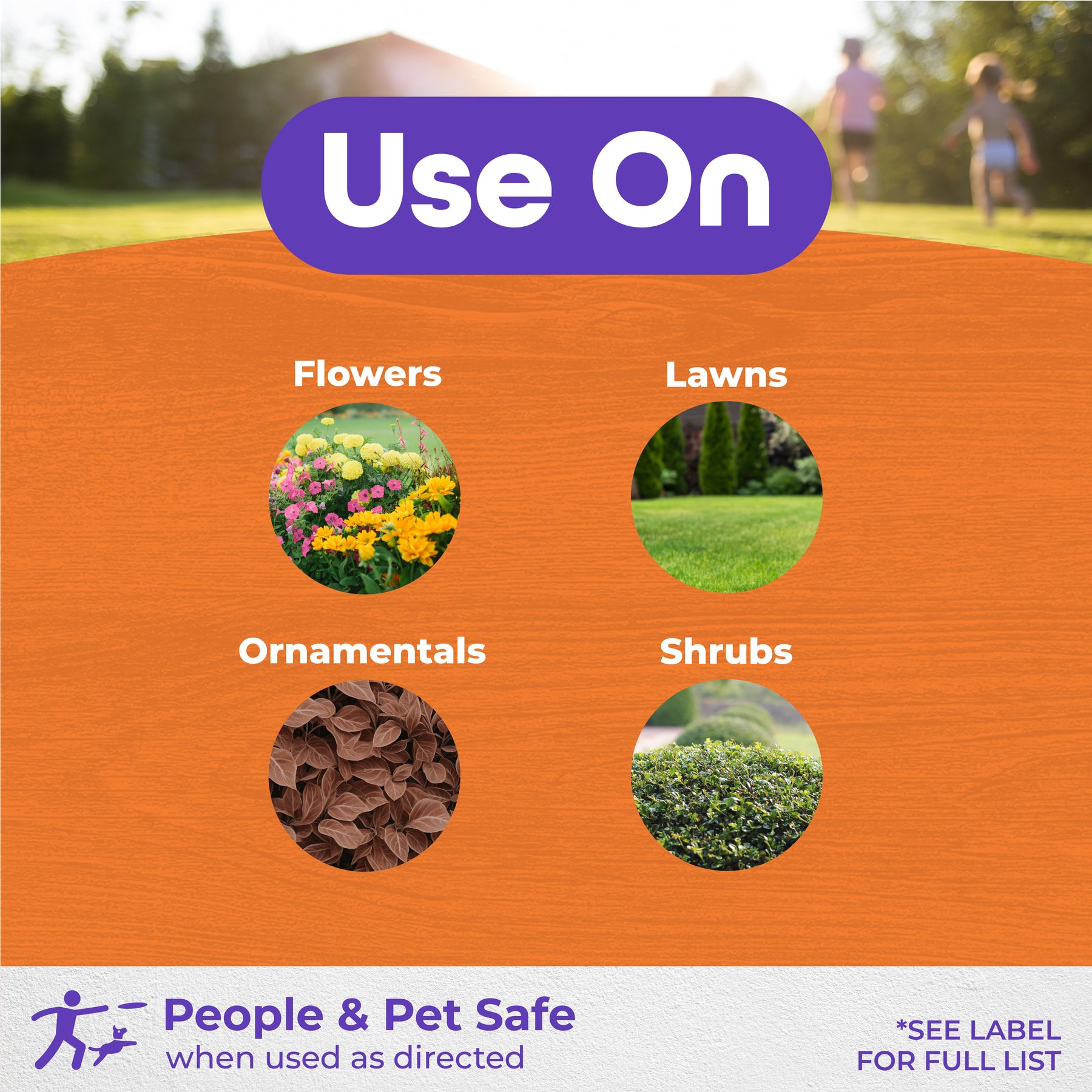 Use On

Flowers

Lawns

Ornamentals

Shrubs

People & Pet Safe
when used as directed

*SEE LABEL FOR FULL LIST