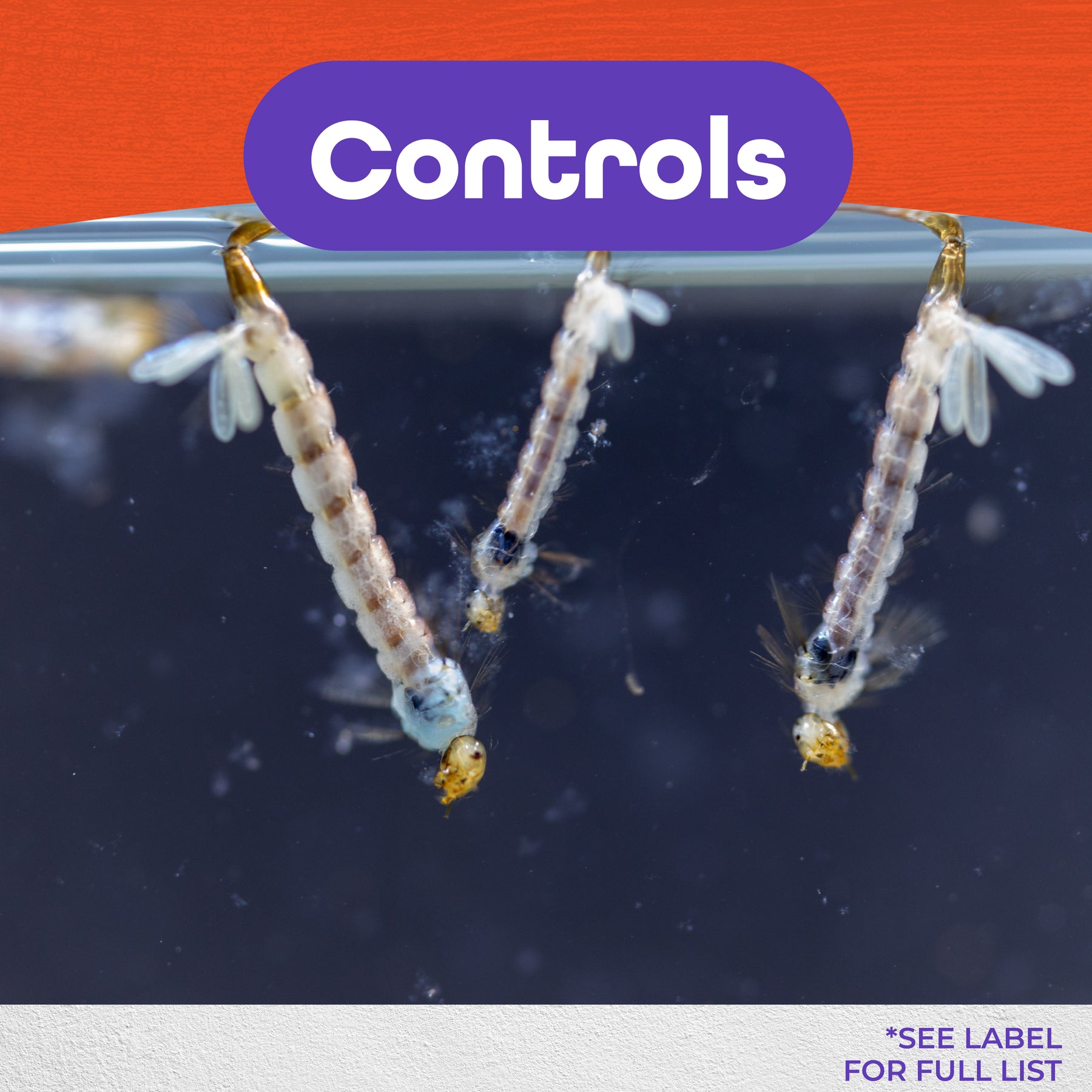 Controls

*SEE LABEL
FOR FULL LIST