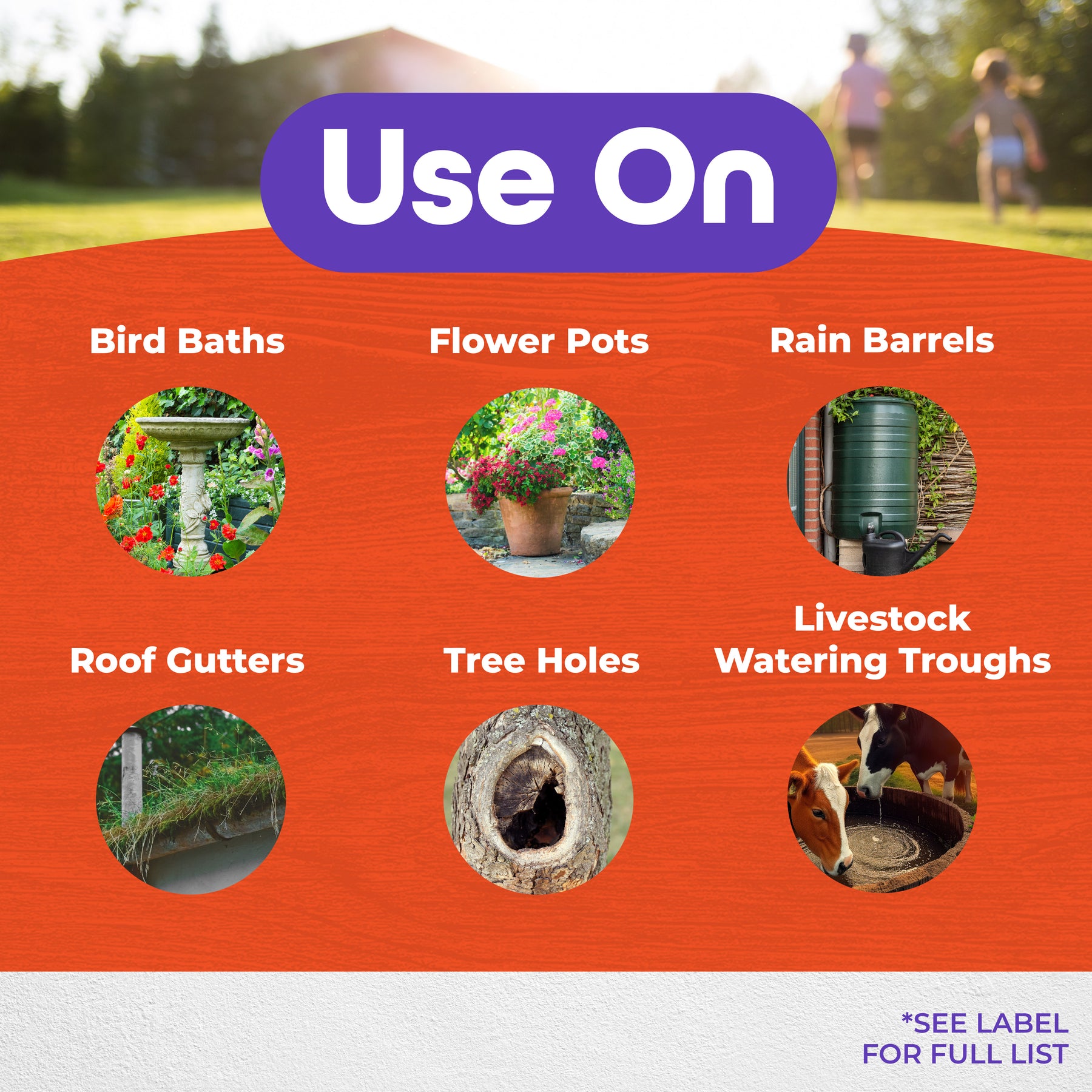 Use On

Bird Baths

Flower Pots

Rain Barrels

Roof Gutters

Tree Holes

Livestock Watering Troughs

*SEE LABEL FOR FULL LIST