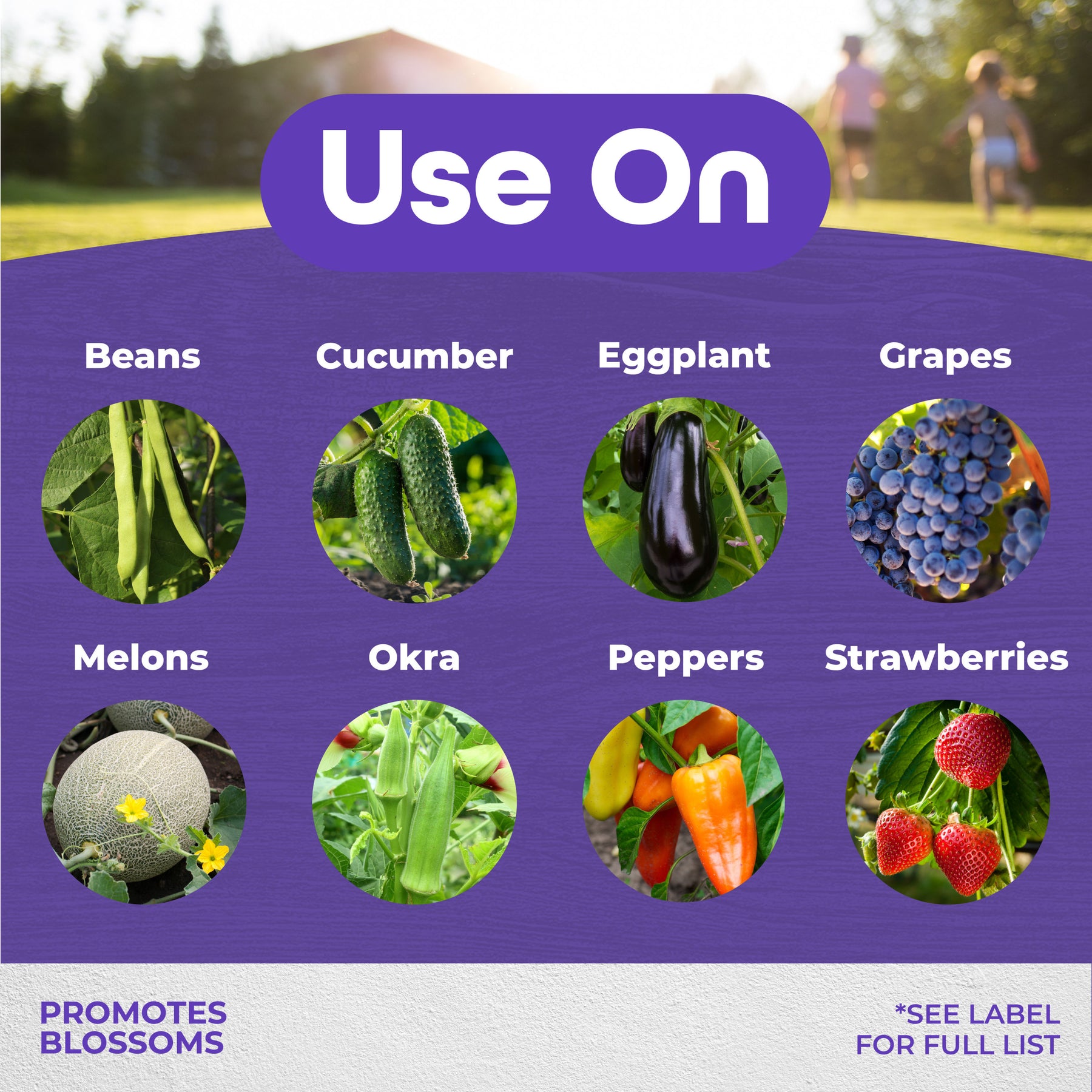 Use On

Beans

Cucumber

Eggplant

Grapes

Melons

Okra

Peppers

Strawberries

PROMOTES BLOSSOMS

*SEE LABEL FOR FULL LIST