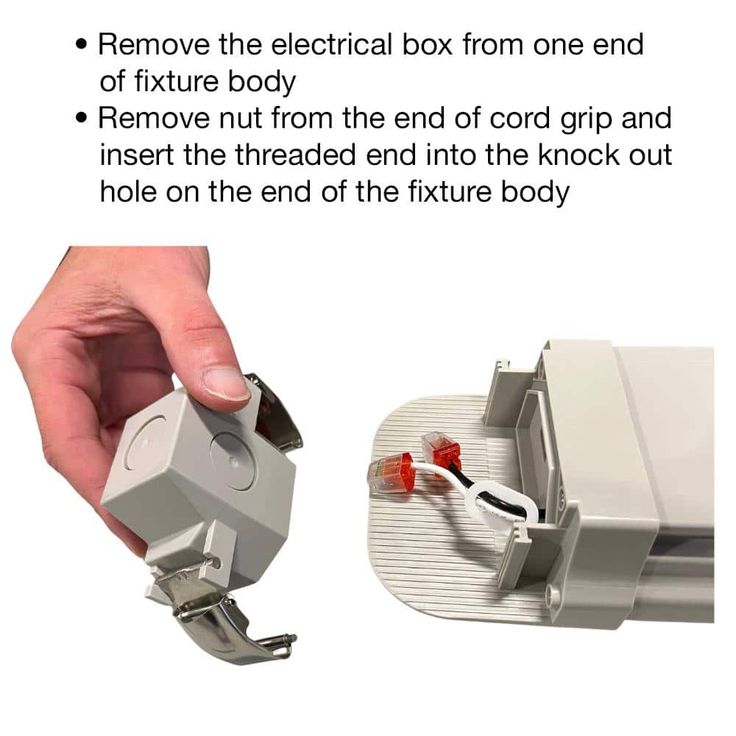 • Remove the electrical box from one end of fixture body
• Remove nut from the end of cord grip and insert the threaded end into the knock out hole on the end of the fixture body