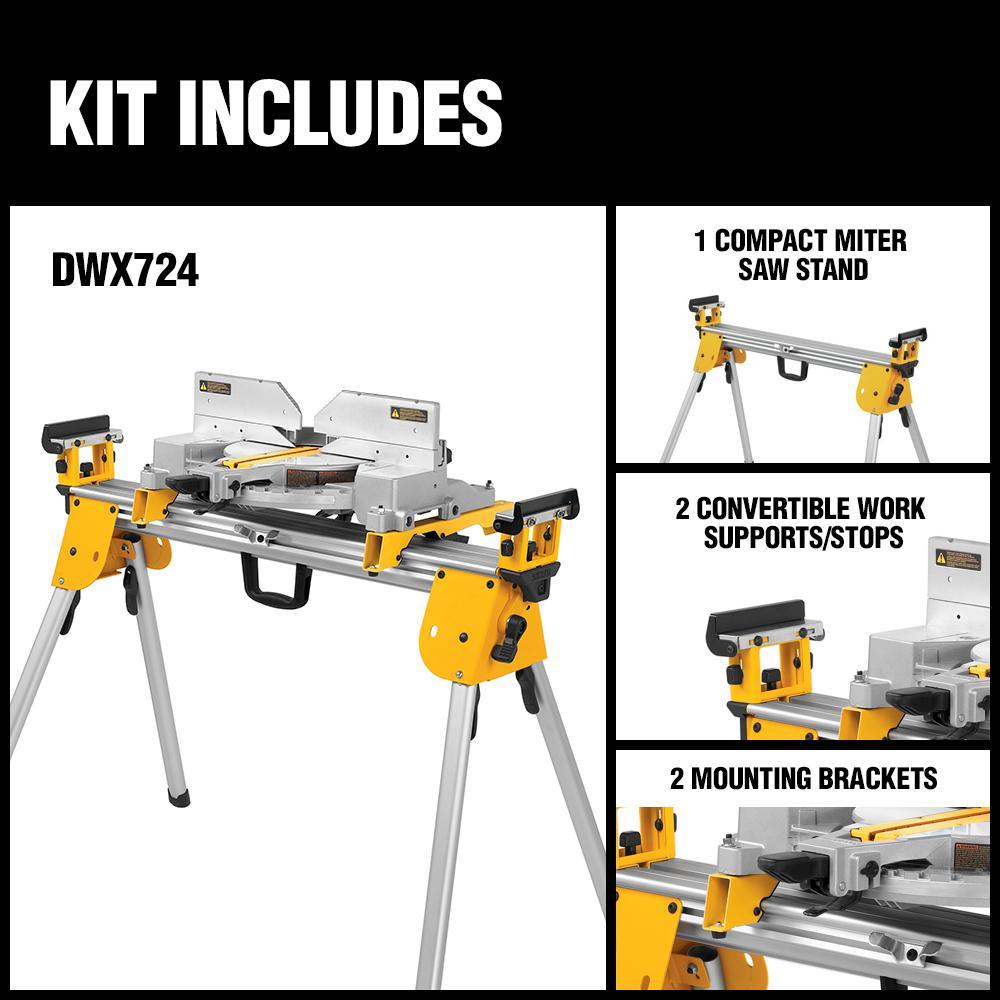 KIT INCLUDES

DWX724

1 COMPACT MITER SAW STAND

2 CONVERTIBLE WORK SUPPORTS/STOPS

2 MOUNTING BRACKETS