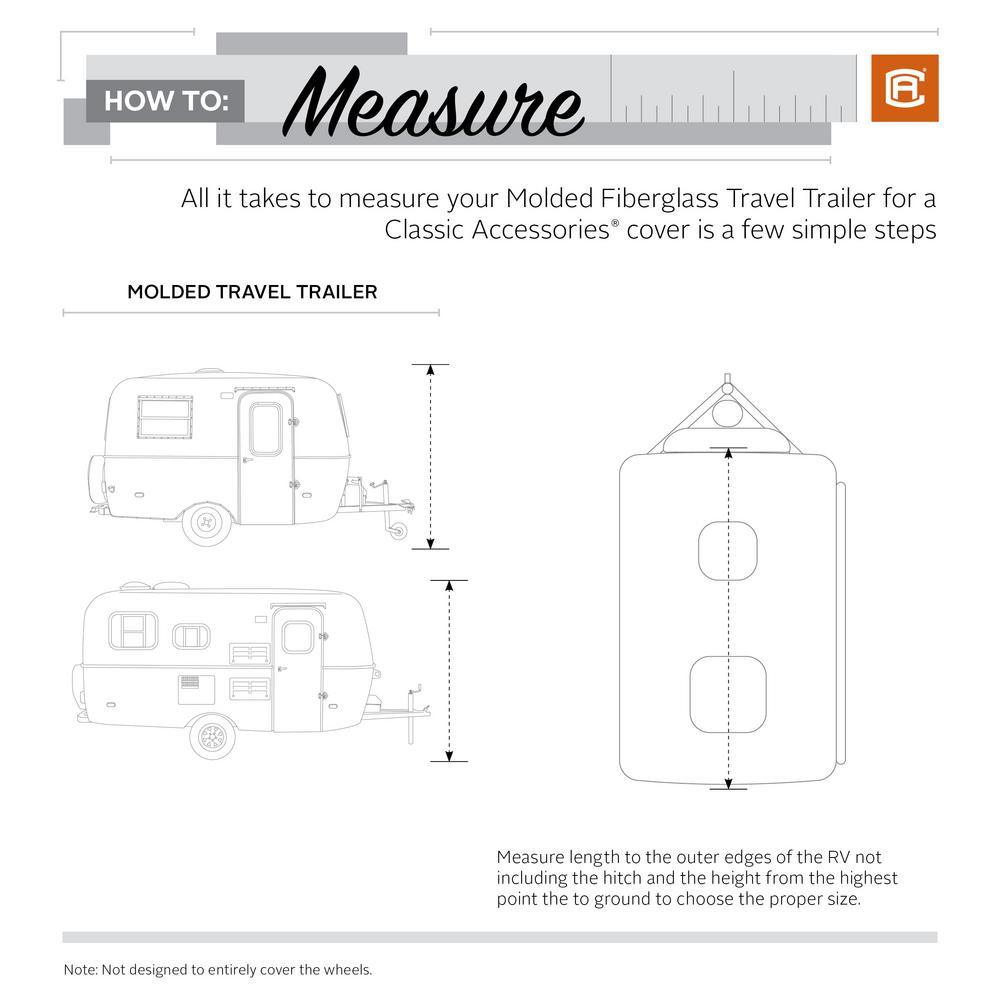 HOW TO: Measure

All it takes to measure your Molded Fiberglass Travel Trailer for a Classic Accessories® cover is a few simple steps

MOLDED TRAVEL TRAILER

Measure length to the outer edges of the RV not including the hitch and the height from the highest point the to ground to choose the proper size.

Note: Not designed to entirely cover the wheels.