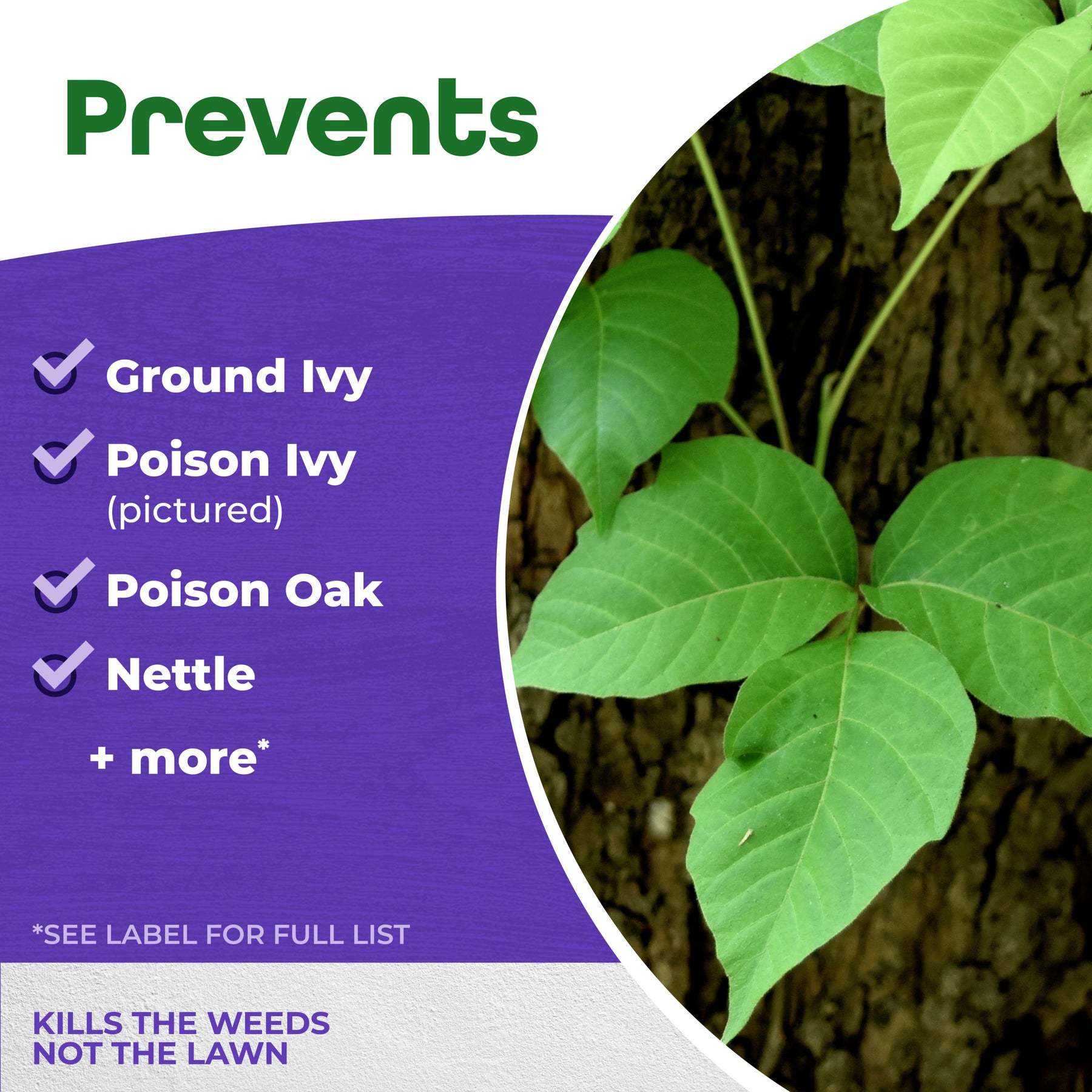 Prevents

Ground Ivy

Poison Ivy
(pictured)

Poison Oak

Nettle

+ more*

*SEE LABEL FOR FULL LIST

KILLS THE WEEDS
NOT THE LAWN