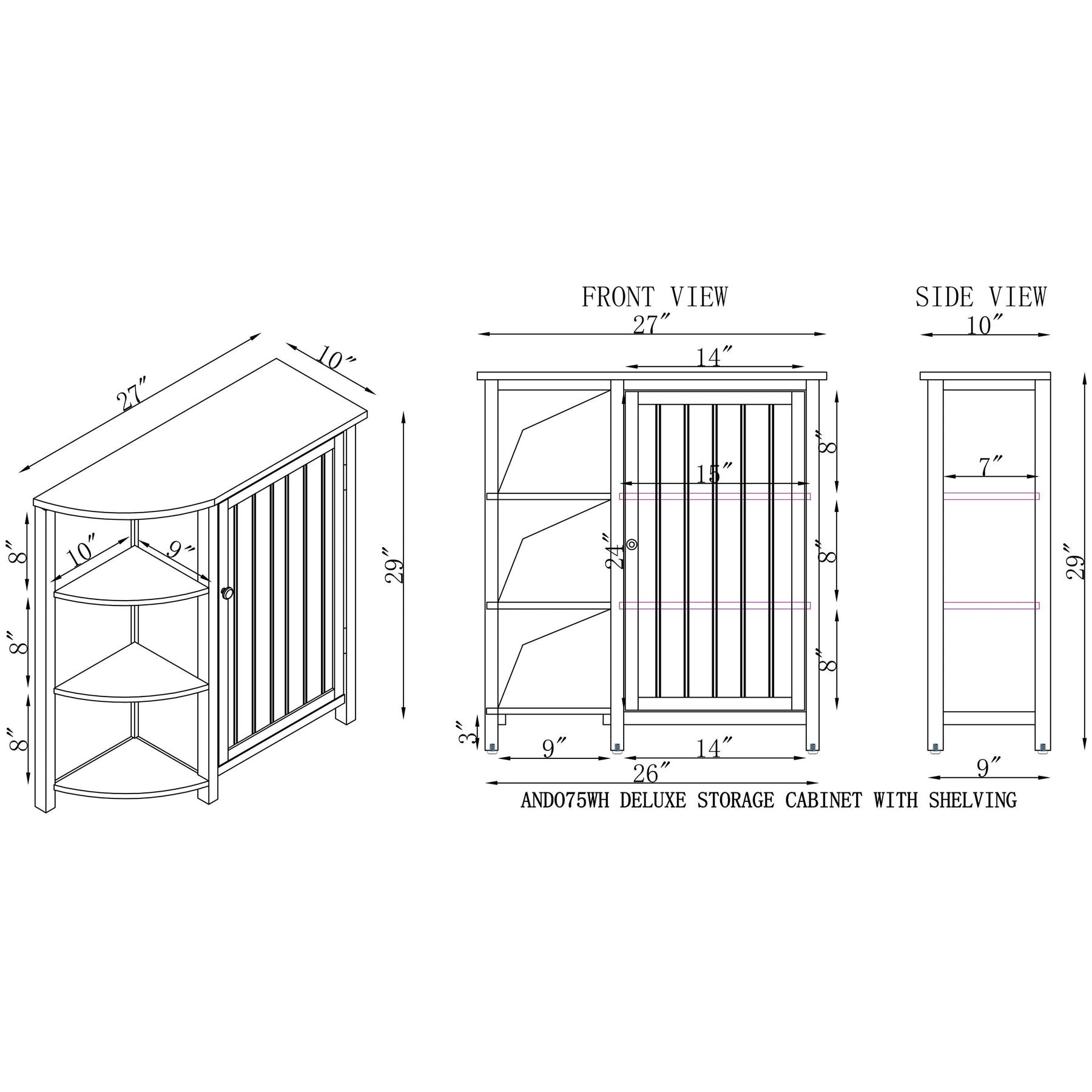 27″
10″
8″
10″
9″
8″
8″
29″

FRONT VIEW
27″
14″
8″
15″
24″
8″
8″
3″
9″
14″
26″

SIDE VIEW
10″
7″
29″
9″

AND075WH DELUXE STORAGE CABINET WITH SHELVING