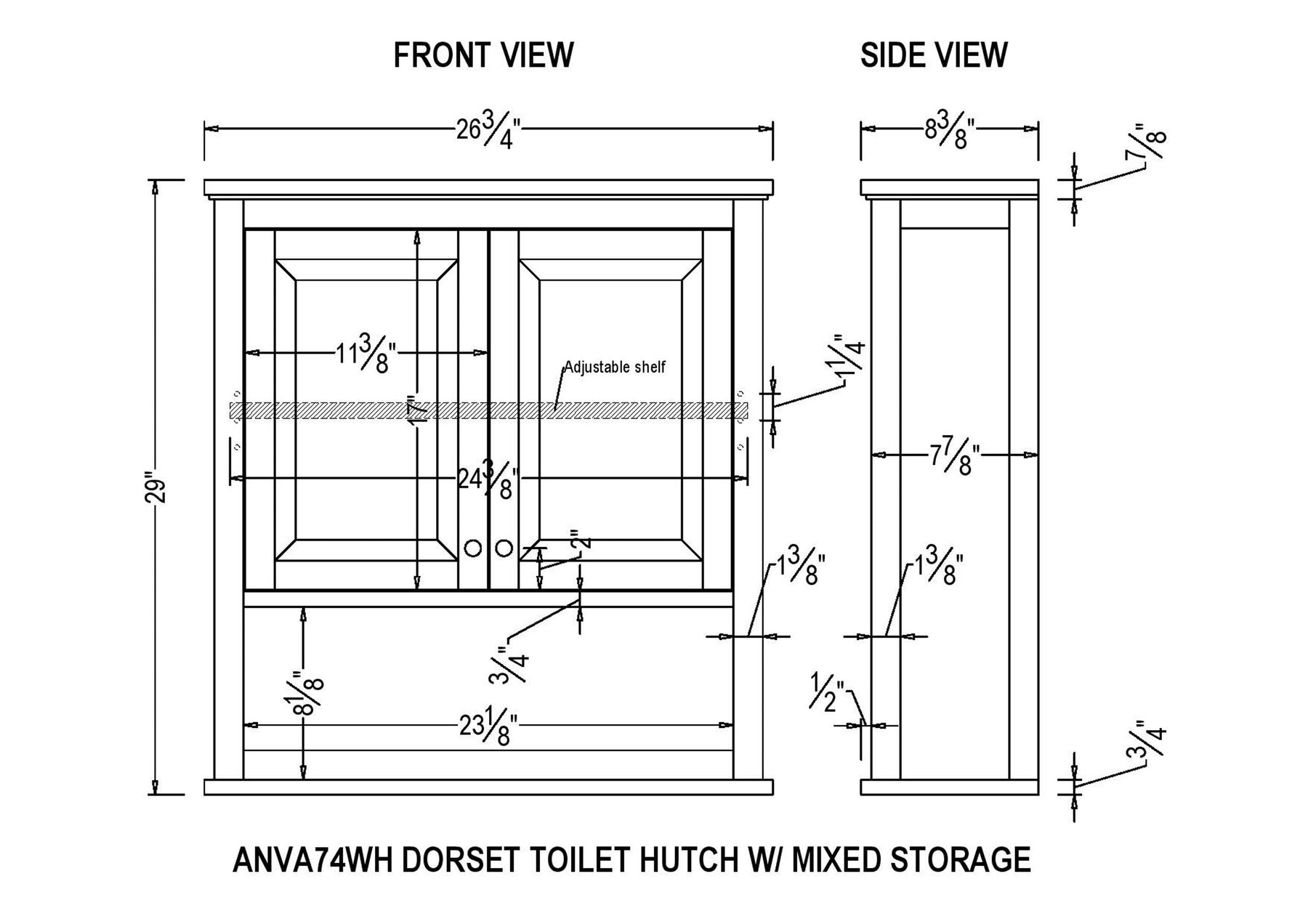 FRONT VIEW

SIDE VIEW

$26\frac{3}{4}$"

$8\frac{3}{8}$"

$\frac{7}{8}$"

29"

$11\frac{3}{8}$"

Adjustable shelf

17"

$1\frac{1}{4}$"

$24\frac{3}{8}$"

$7\frac{7}{8}$"

2"

$1\frac{3}{8}$"

$1\frac{3}{8}$"

$\frac{3}{4}$"

$8\frac{1}{8}$"

$\frac{1}{2}$"

$23\frac{1}{8}$"

$\frac{3}{4}$"

ANVA74WH DORSET TOILET HUTCH W/ MIXED STORAGE