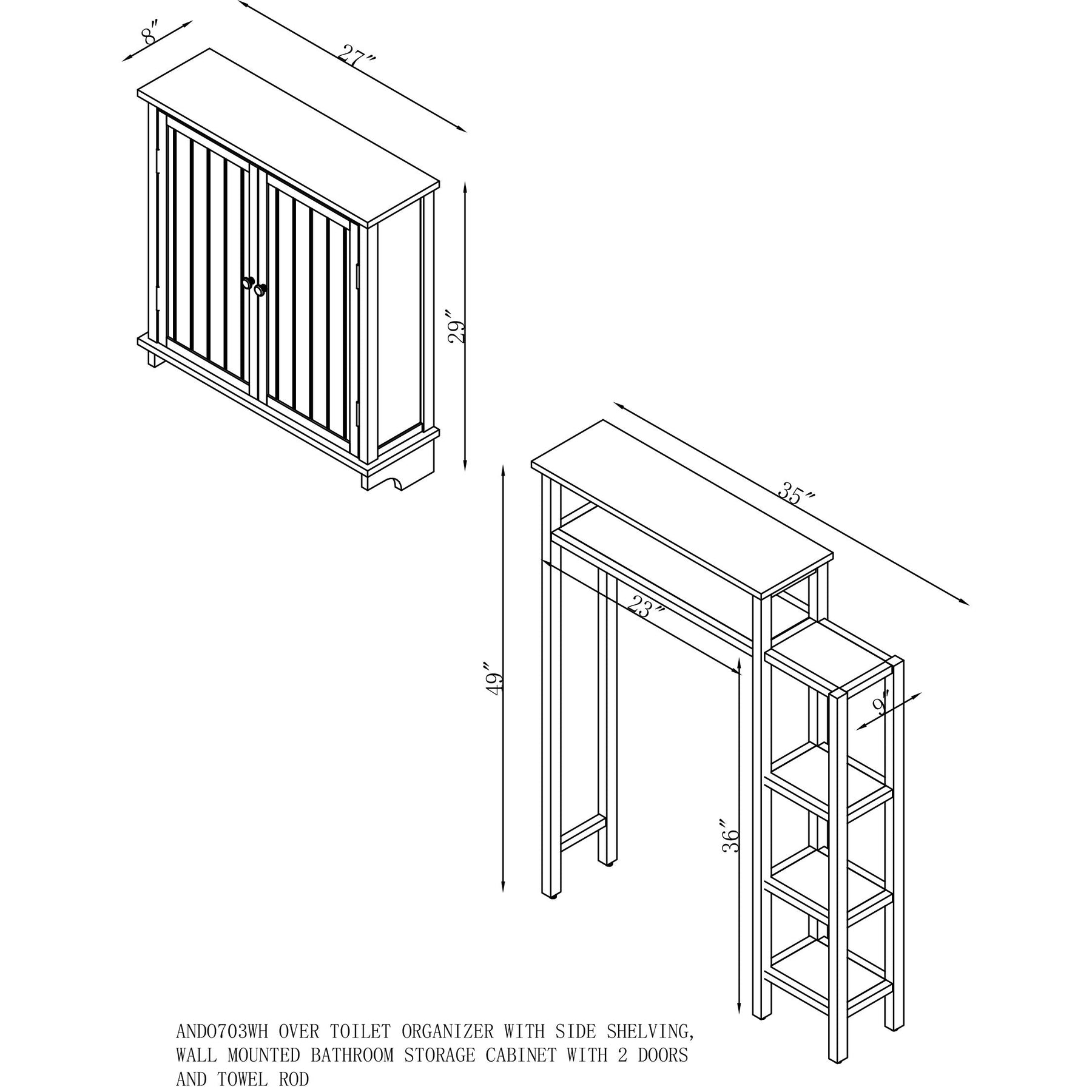 8"

27"

29"

35"

23"

49"

9"

36"

AND0703WH OVER TOILET ORGANIZER WITH SIDE SHELVING, WALL MOUNTED BATHROOM STORAGE CABINET WITH 2 DOORS AND TOWEL ROD