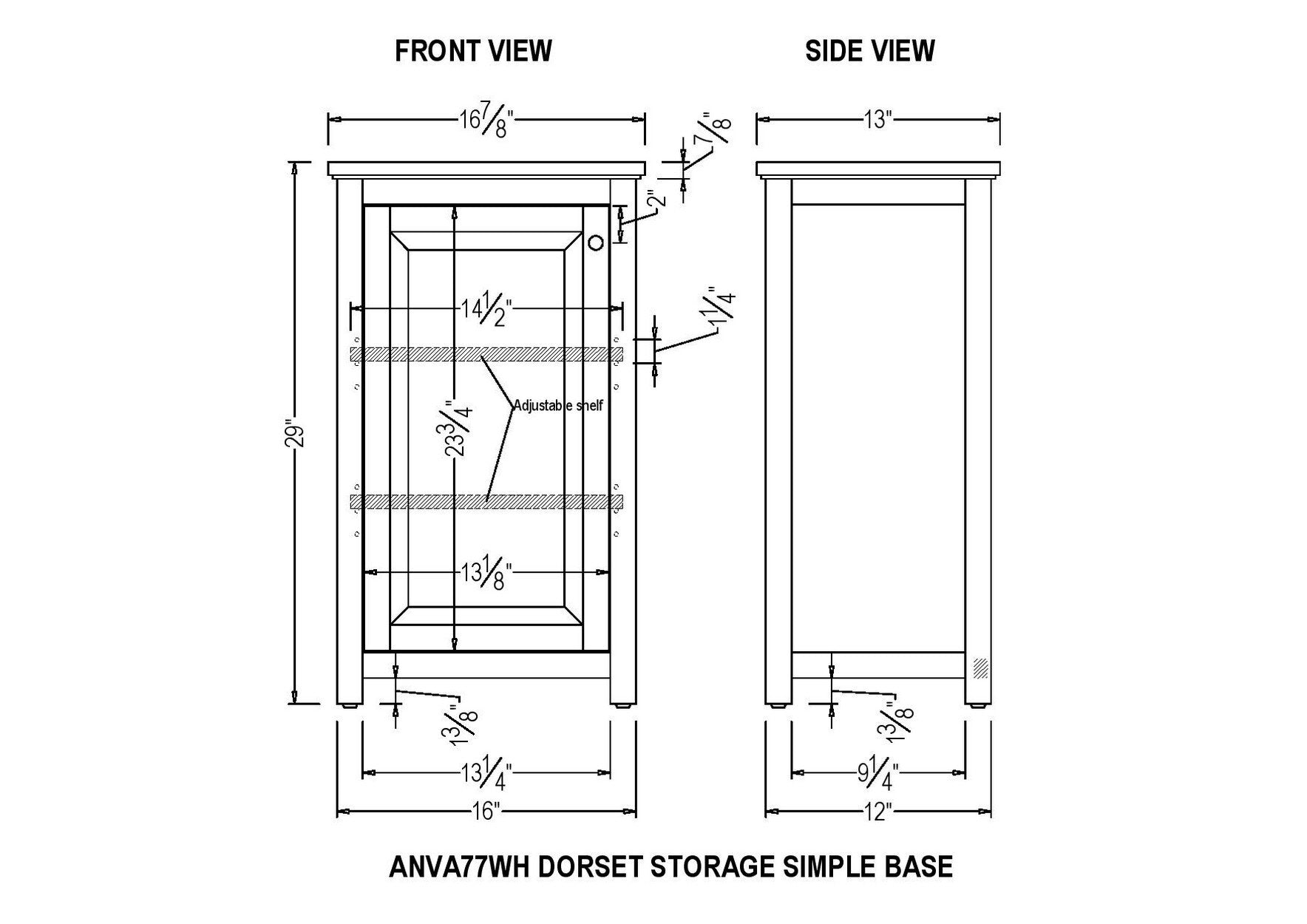 FRONT VIEW

SIDE VIEW

$16\frac{7}{8}$"

$\frac{7}{8}$"

13"

2"

29"

$14\frac{1}{2}$"

$1\frac{1}{4}$"

Adjustable shelf

$23\frac{3}{4}$"

$13\frac{1}{8}$"

$1\frac{3}{8}$"

$1\frac{3}{8}$"

$13\frac{1}{4}$"

$9\frac{1}{4}$"

16"

12"

ANVA77WH DORSET STORAGE SIMPLE BASE