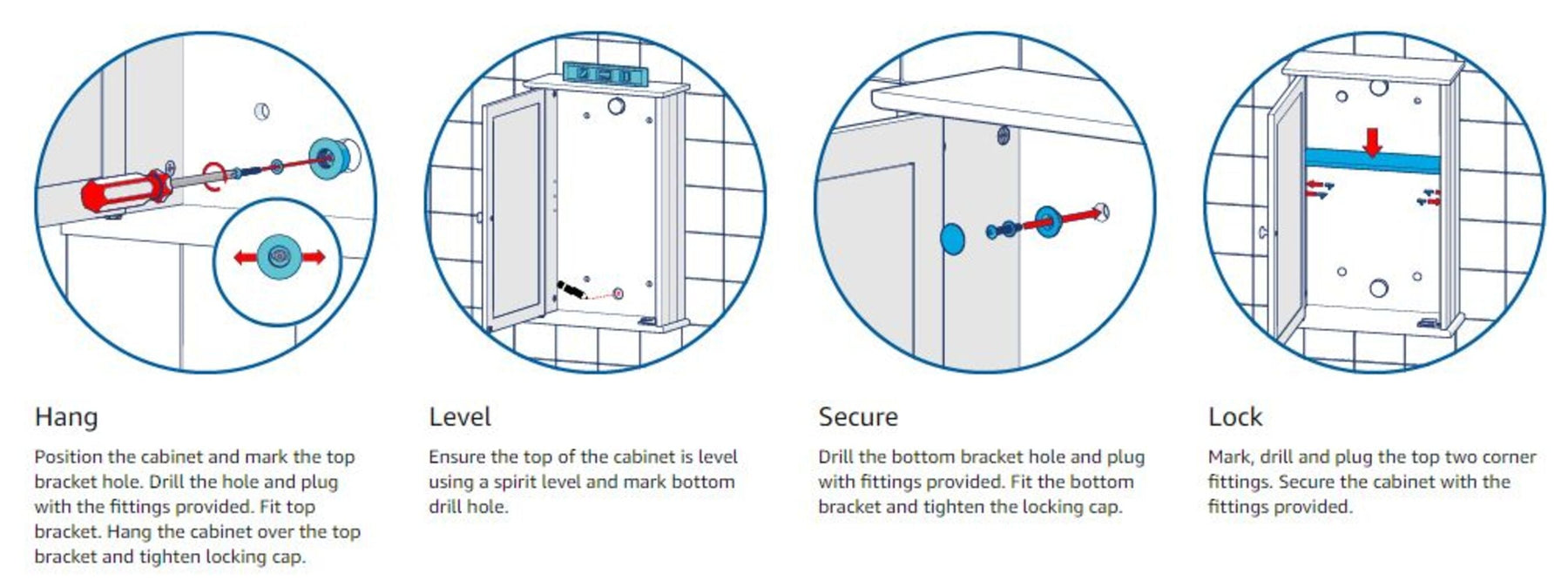 Hang

Position the cabinet and mark the top bracket hole. Drill the hole and plug with the fittings provided. Fit top bracket. Hang the cabinet over the top bracket and tighten locking cap.

Level

Ensure the top of the cabinet is level using a spirit level and mark bottom drill hole.

Secure

Drill the bottom bracket hole and plug with fittings provided. Fit the bottom bracket and tighten the locking cap.

Lock

Mark, drill and plug the top two corner fittings. Secure the cabinet with the fittings provided.