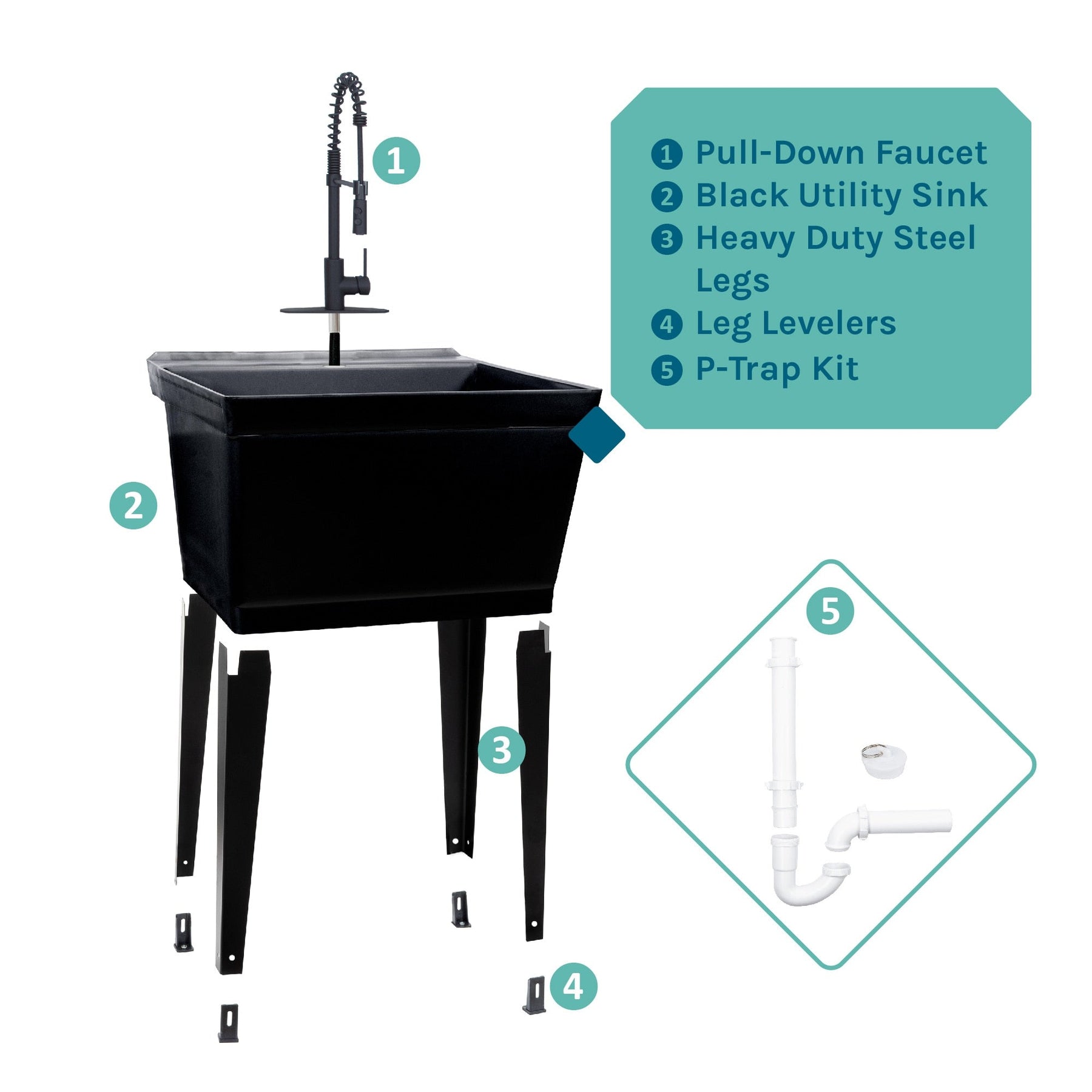 1

1 Pull-Down Faucet
2 Black Utility Sink
3 Heavy Duty Steel Legs
4 Leg Levelers
5 P-Trap Kit

2

5

3

4