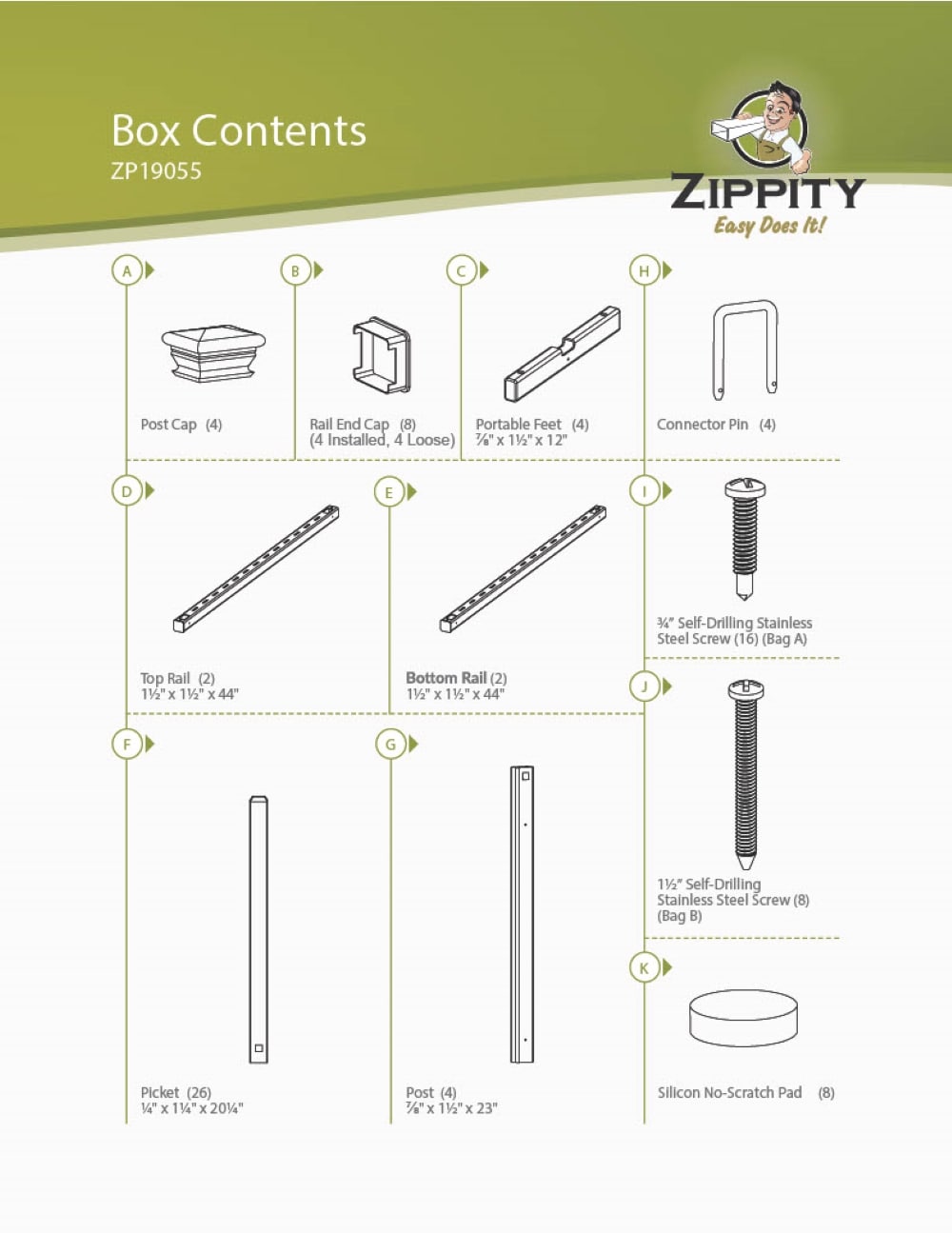 Box Contents
ZP19055

ZIPPITY
Easy Does It!

A
Post Cap (4)

B
Rail End Cap (8)
(4 Installed, 4 Loose)

C
Portable Feet (4)
⅞" x 1½" x 12"

H
Connector Pin (4)

D
Top Rail (2)
1½" x 1½" x 44"

E
Bottom Rail (2)
1½" x 1½" x 44"

I
¾" Self-Drilling Stainless Steel Screw (16) (Bag A)

J
1½" Self-Drilling Stainless Steel Screw (8) (Bag B)

F
Picket (26)
¼" x 1¼" x 20¼"

G
Post (4)
⅞" x 1½" x 23"

K
Silicon No-Scratch Pad (8)